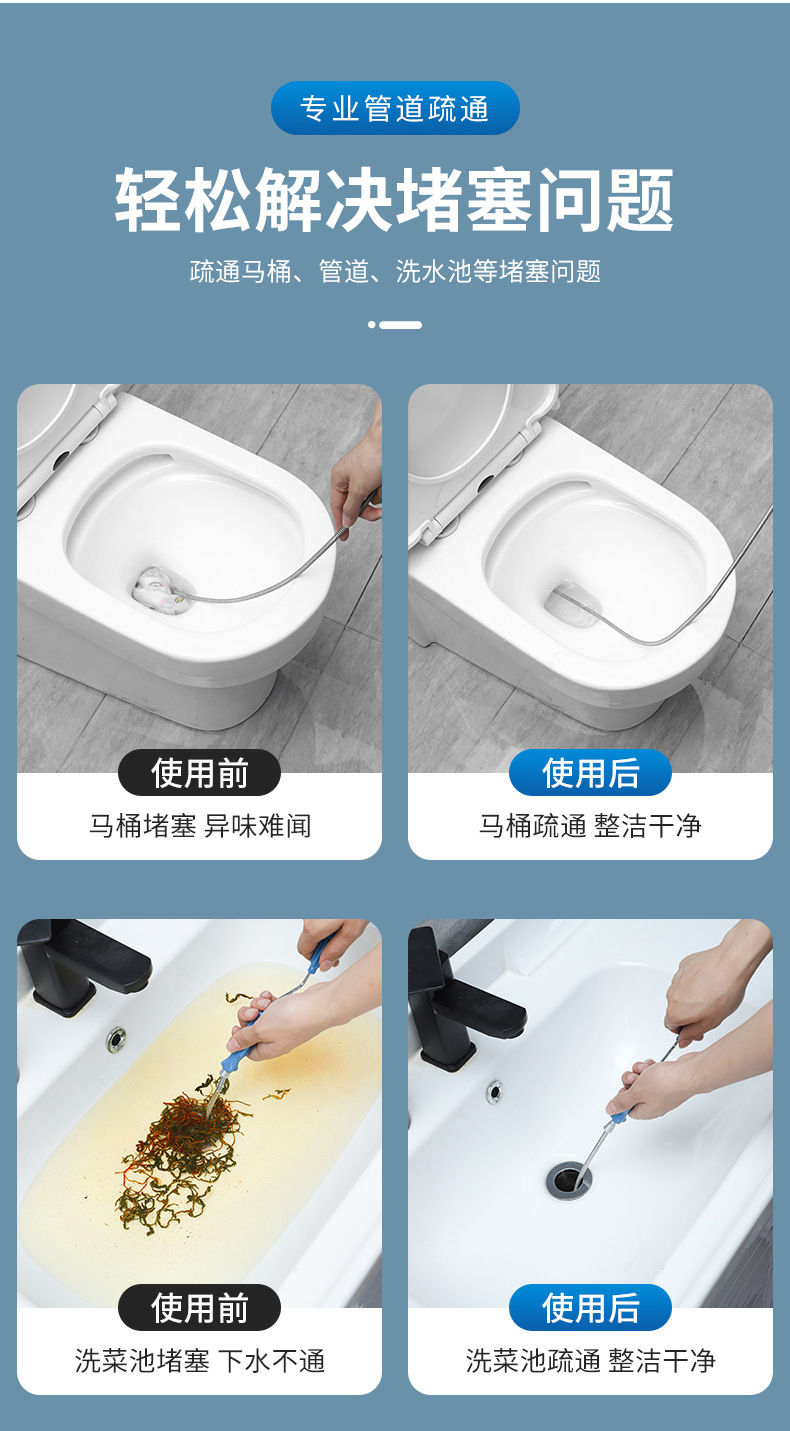 专业管道疏通

轻松解决堵塞问题

疏通马桶、管道、洗水池等堵塞问题

使用前

马桶堵塞 异味难闻

使用后

马桶疏通 整洁干净

使用前

洗菜池堵塞 下水不通

使用后

洗菜池疏通 整洁干净