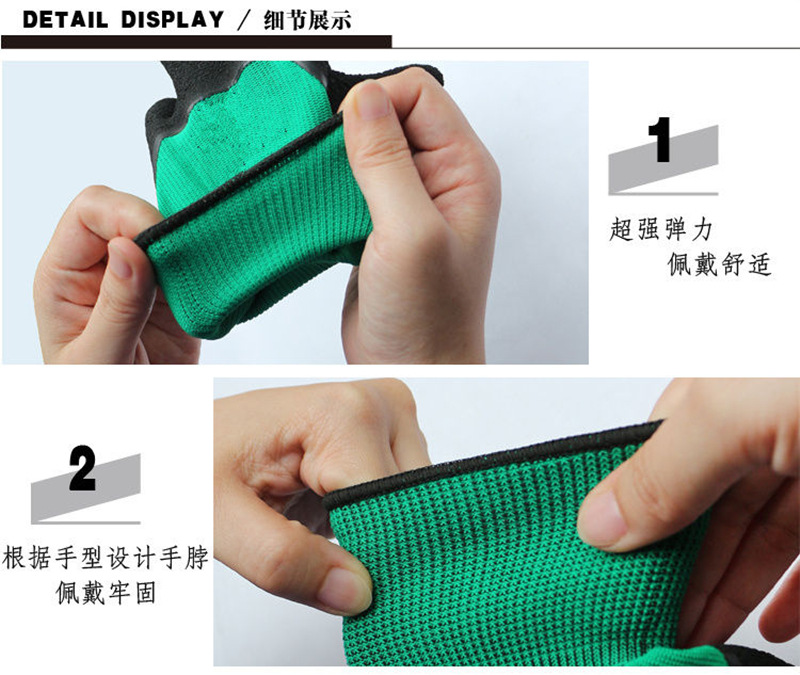 DETAIL DISPLAY / 细节展示

1

超强弹力
佩戴舒适

2

根据手型设计手脖
佩戴牢固