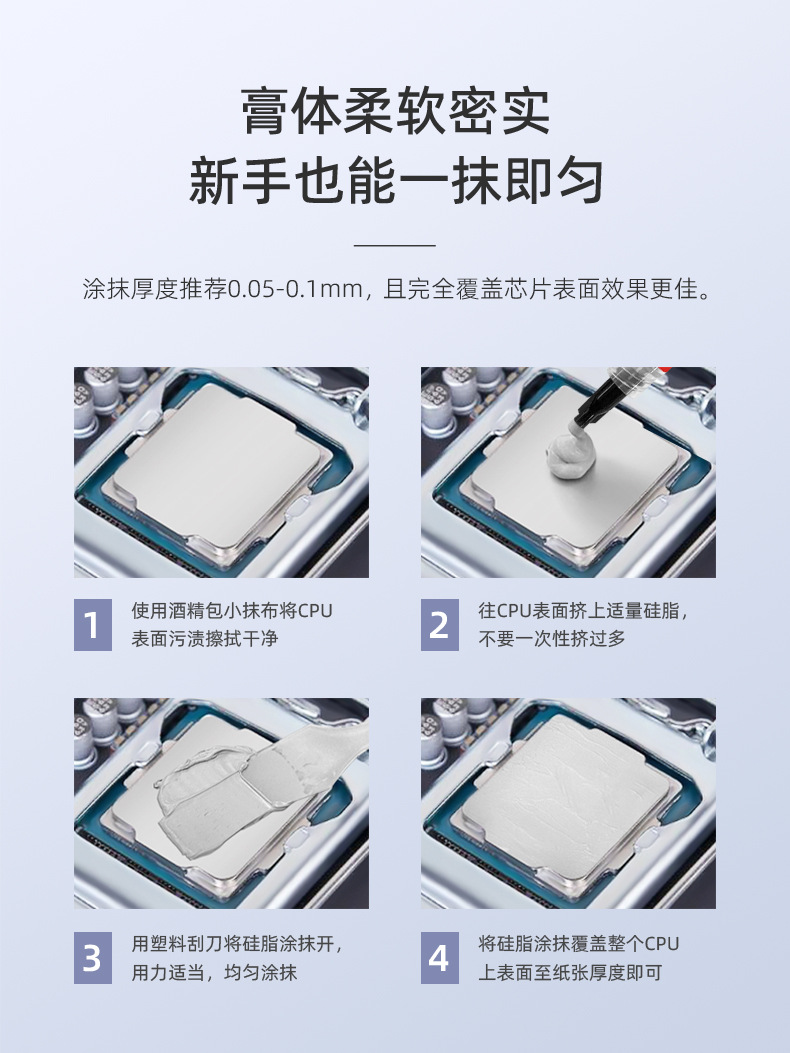 膏体柔软密实
新手也能一抹即匀

涂抹厚度推荐0.05-0.1mm，且完全覆盖芯片表面效果更佳。

1 使用酒精包小抹布将CPU表面污渍擦拭干净

2 往CPU表面挤上适量硅脂，不要一次性挤过多

3 用塑料刮刀将硅脂涂抹开，用力适当，均匀涂抹

4 将硅脂涂抹覆盖整个CPU上表面至纸张厚度即可