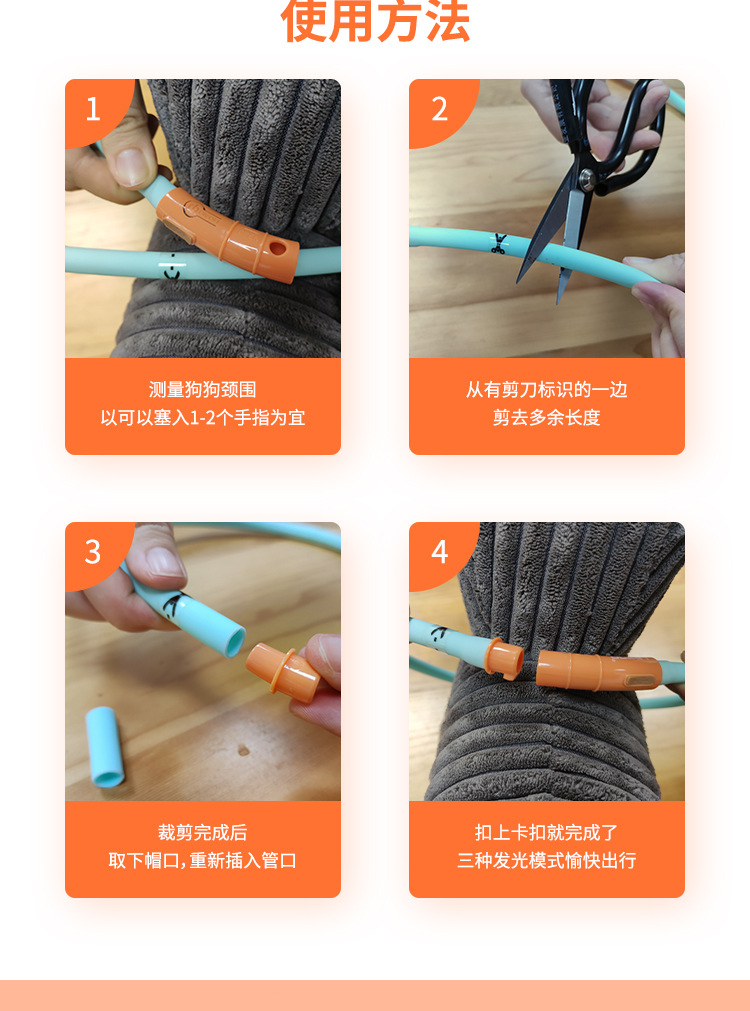 使用方法

1

测量狗狗颈围
以可以塞入1-2个手指为宜

2

从有剪刀标识的一边
剪去多余长度

3

裁剪完成后
取下帽口，重新插入管口

4

扣上卡扣就完成了
三种发光模式愉快出行