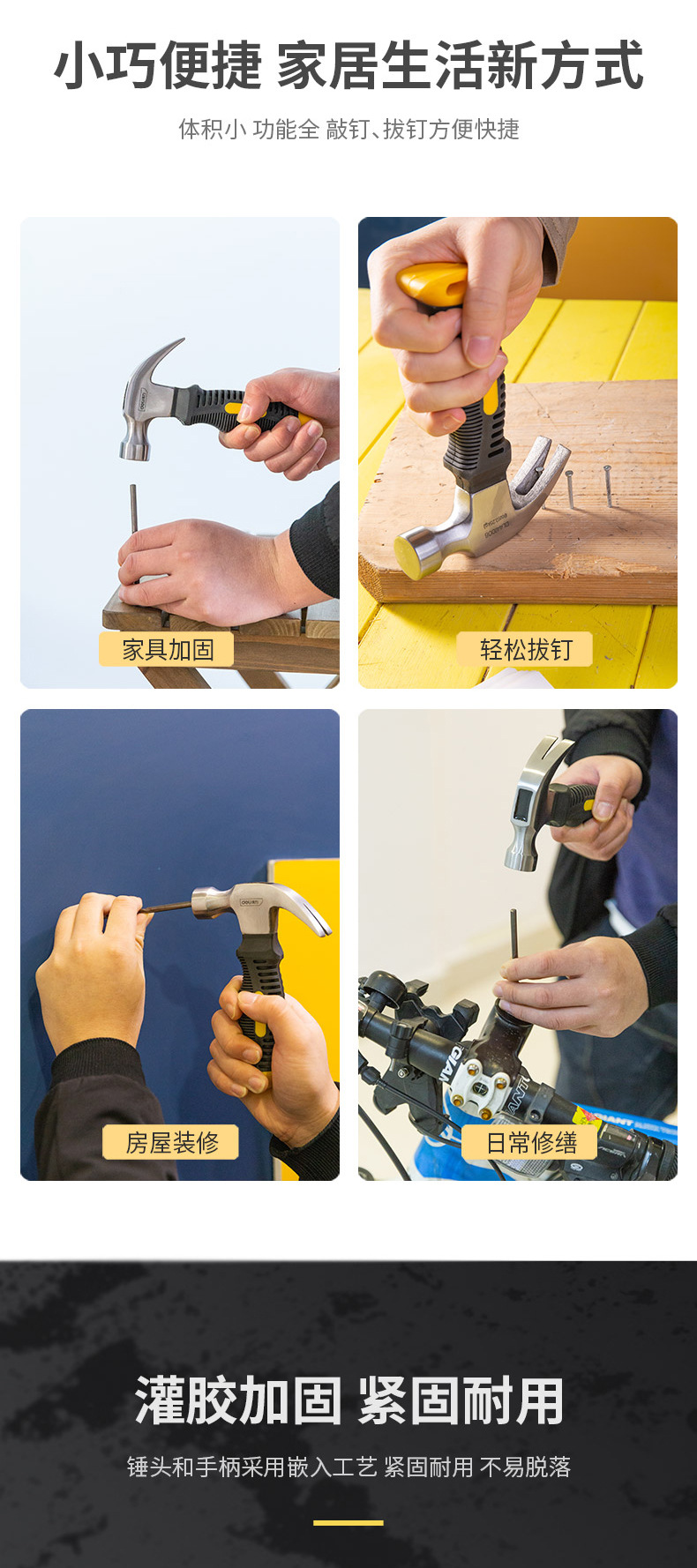 小巧便捷 家居生活新方式

体积小 功能全 敲钉、拔钉方便快捷

家具加固

轻松拔钉

房屋装修

日常修缮

灌胶加固 紧固耐用

锤头和手柄采用嵌入工艺 紧固耐用 不易脱落