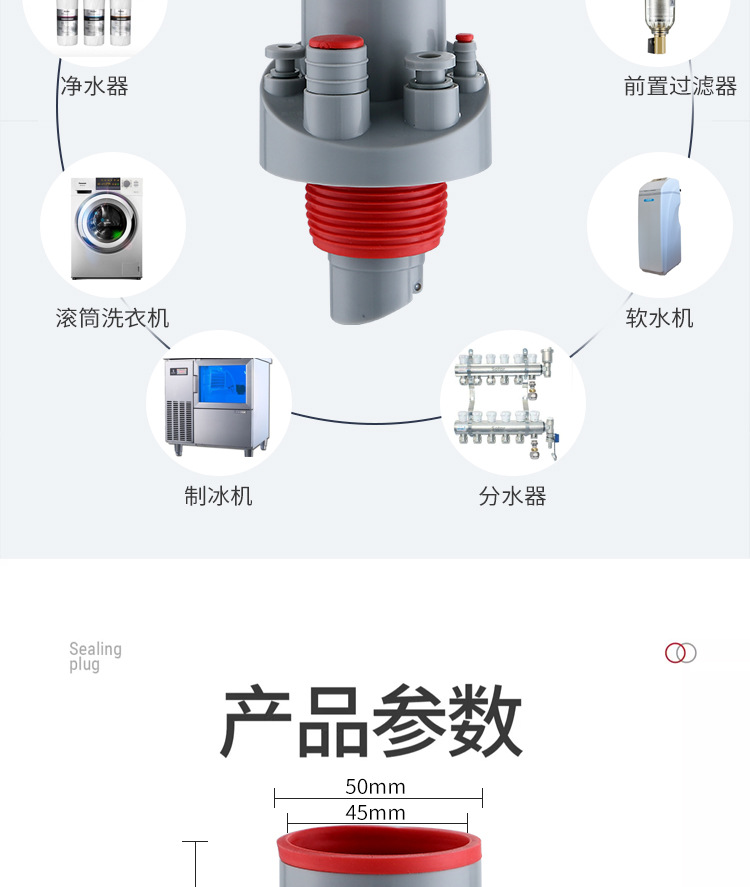 净水器

前置过滤器

滚筒洗衣机

软水机

制冰机

分水器

Sealing plug

产品参数

50mm

45mm