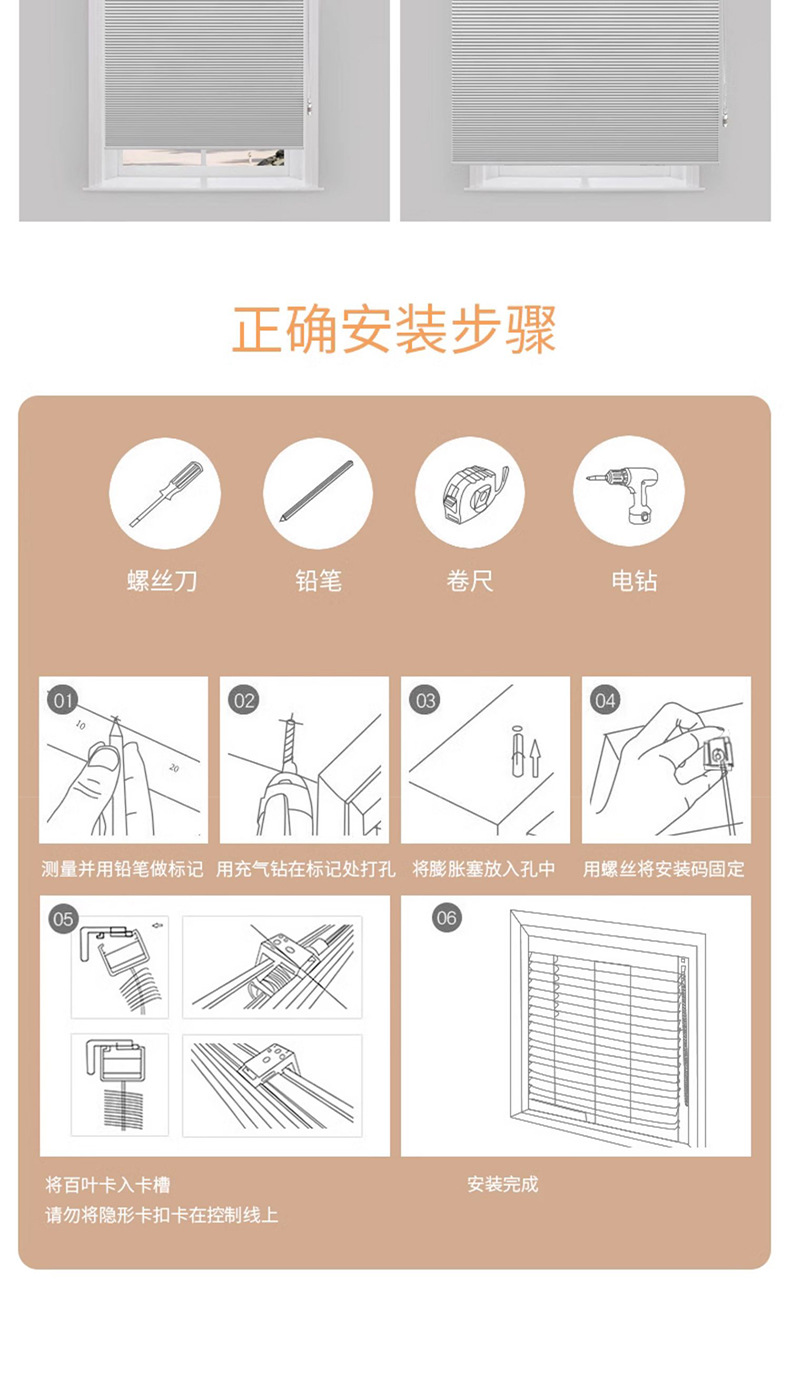 正确安装步骤

螺丝刀

铅笔

卷尺

电钻

01

10

20

测量并用铅笔做标记

02

用充气钻在标记处打孔

03

将膨胀塞放入孔中

04

用螺丝将安装码固定

05

将百叶卡入卡槽

请勿将隐形卡扣卡在控制线上

06

安装完成