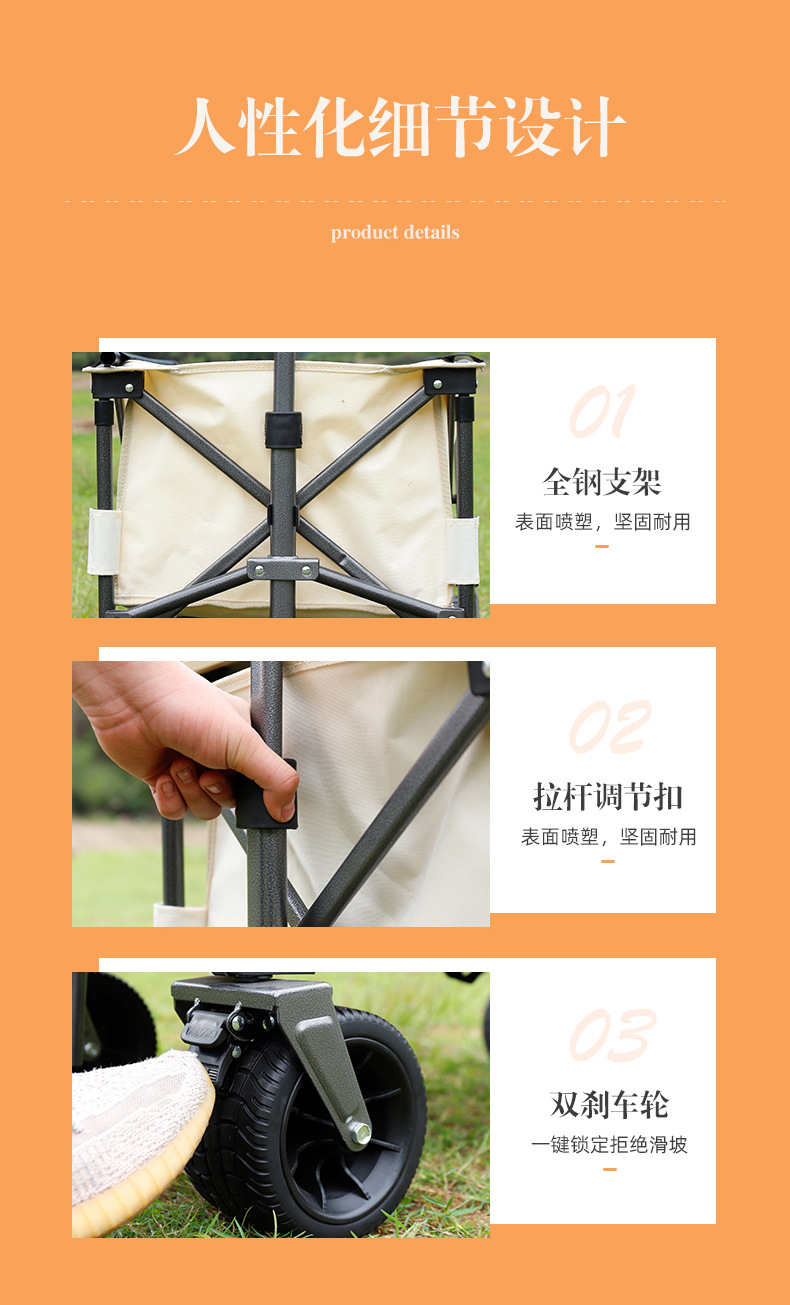 人性化细节设计

product details

01

全钢支架

表面喷塑，坚固耐用

02

拉杆调节扣

表面喷塑，坚固耐用

03

双刹车轮

一键锁定拒绝滑坡