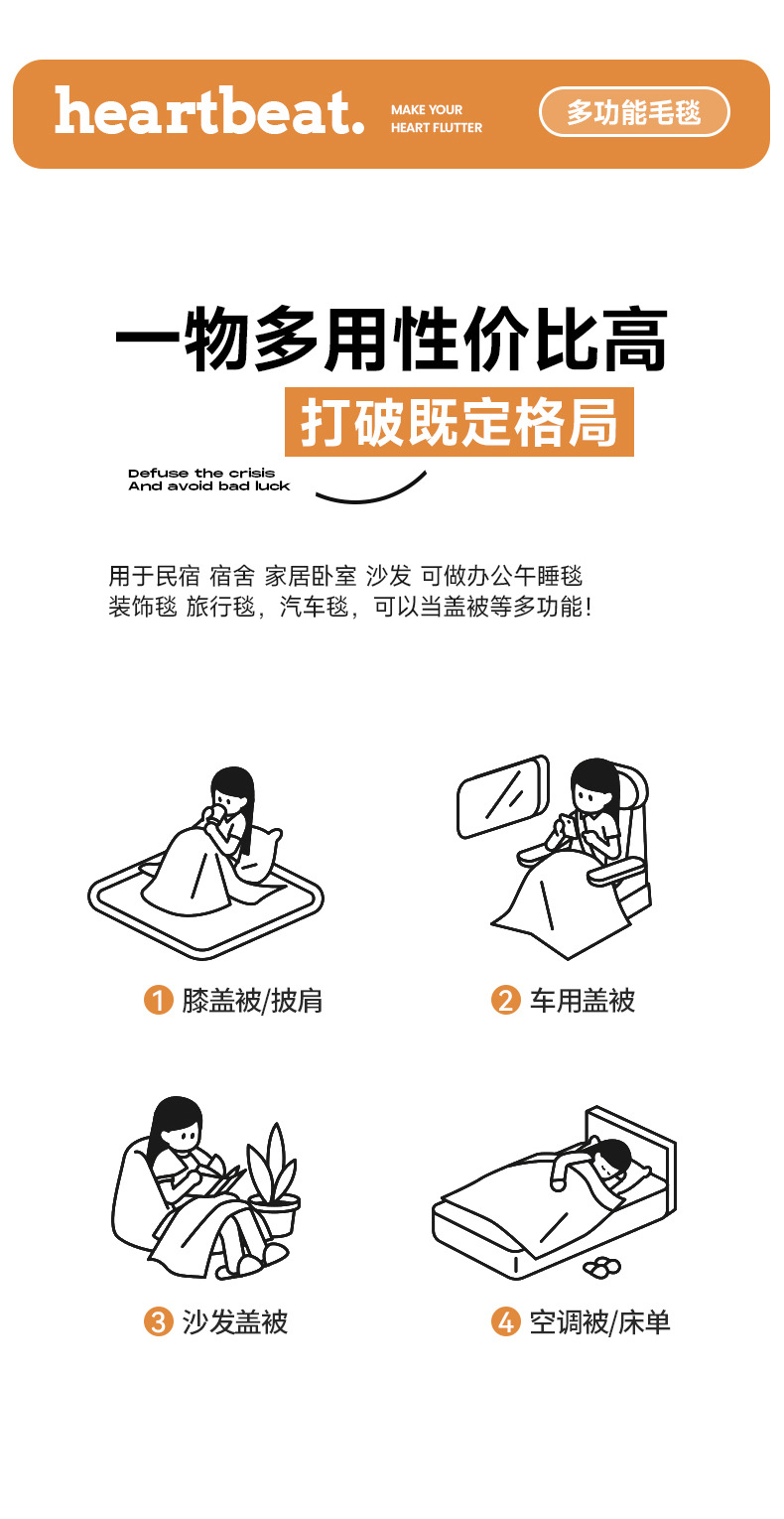 heartbeat. MAKE YOUR HEART FLUTTER

多功能毛毯

一物多用性价比高

打破既定格局

Defuse the crisis
And avoid bad luck

用于民宿 宿舍 家居卧室 沙发 可做办公午睡毯
装饰毯 旅行毯，汽车毯，可以当盖被等多功能！

1 膝盖被/披肩

2 车用盖被

3 沙发盖被

4 空调被/床单