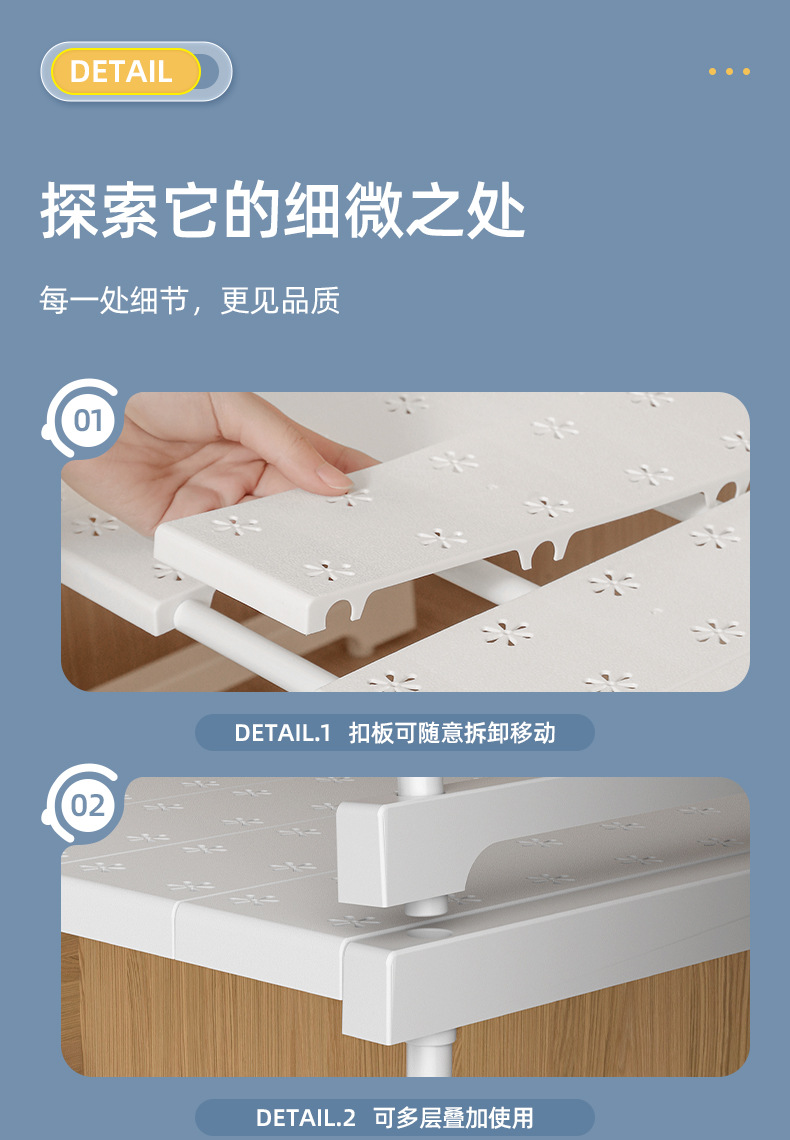 DETAIL

探索它的细微之处

每一处细节，更见品质

01

DETAIL.1 扣板可随意拆卸移动

02

DETAIL.2 可多层叠加使用