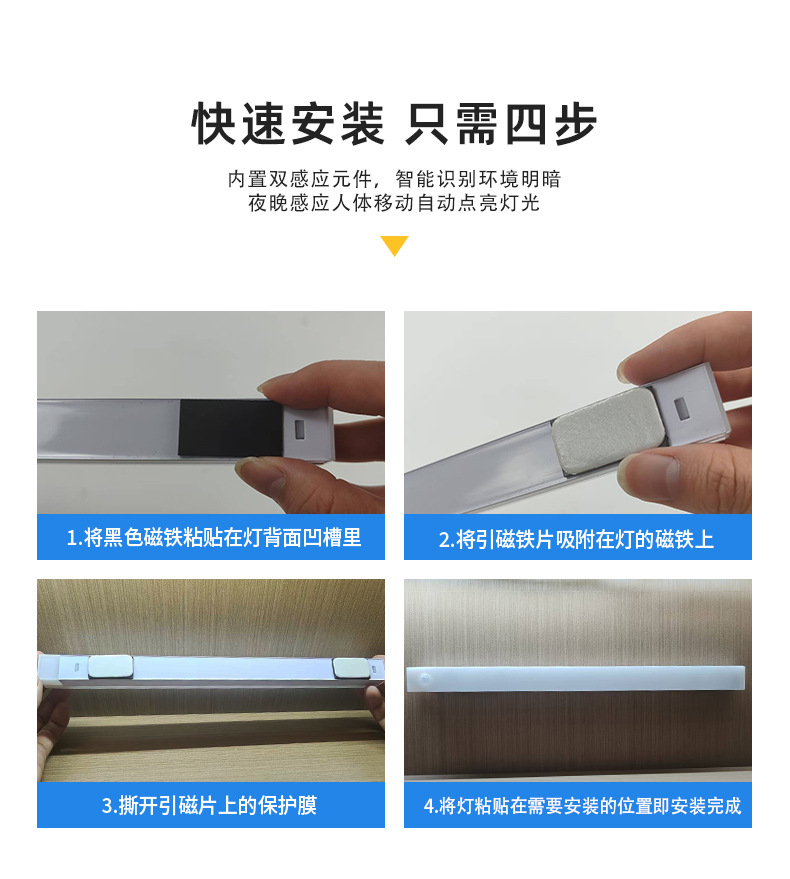 快速安装 只需四步

内置双感应元件，智能识别环境明暗
夜晚感应人体移动自动点亮灯光

1.将黑色磁铁粘贴在灯背面凹槽里

2.将引磁铁片吸附在灯的磁铁上

3.撕开引磁片上的保护膜

4.将灯粘贴在需要安装的位置即安装完成