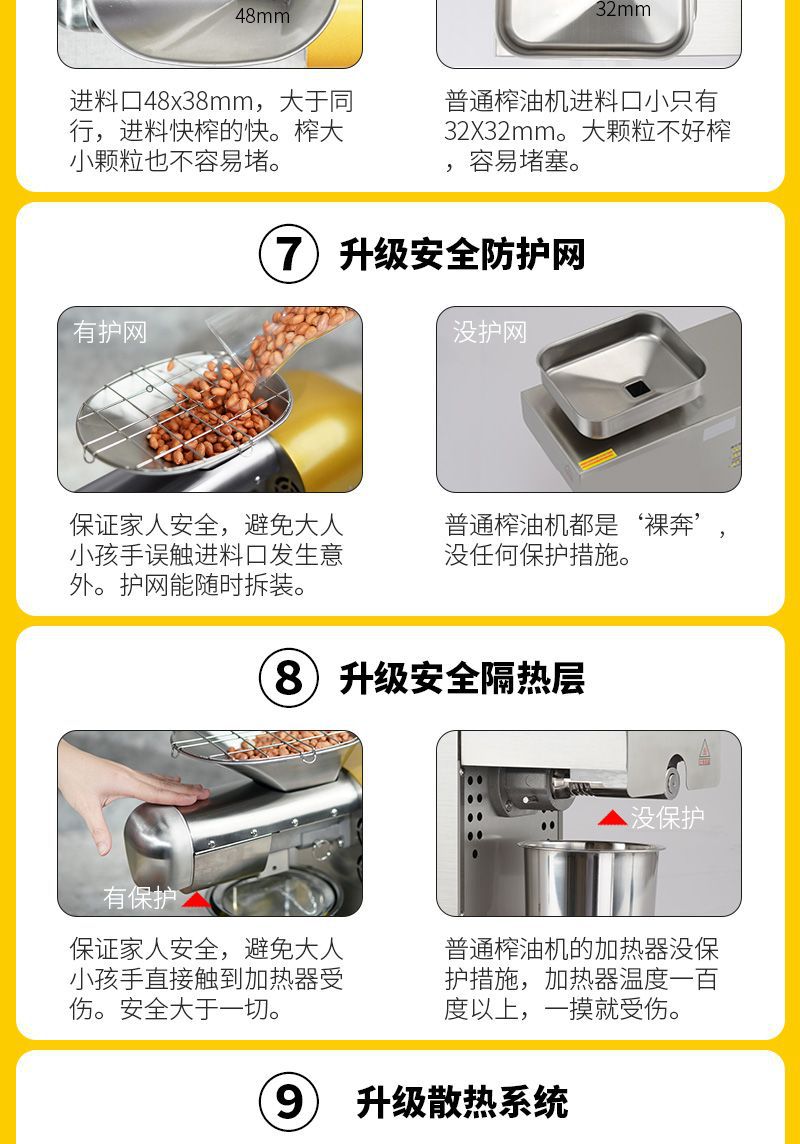 48mm

32mm

进料口48x38mm，大于同行，进料快榨的快。榨大小颗粒也不容易堵。

普通榨油机进料口小只有32X32mm。大颗粒不好榨，容易堵塞。

⑦ 升级安全防护网

有护网

没护网

保证家人安全，避免大人小孩手误触进料口发生意外。护网能随时拆装。

普通榨油机都是‘裸奔’，没任何保护措施。

⑧ 升级安全隔热层

有保护

没保护

保证家人安全，避免大人小孩手直接触到加热器受伤。安全大于一切。

普通榨油机的加热器没保护措施，加热器温度一百度以上，一摸就受伤。

⑨ 升级散热系统