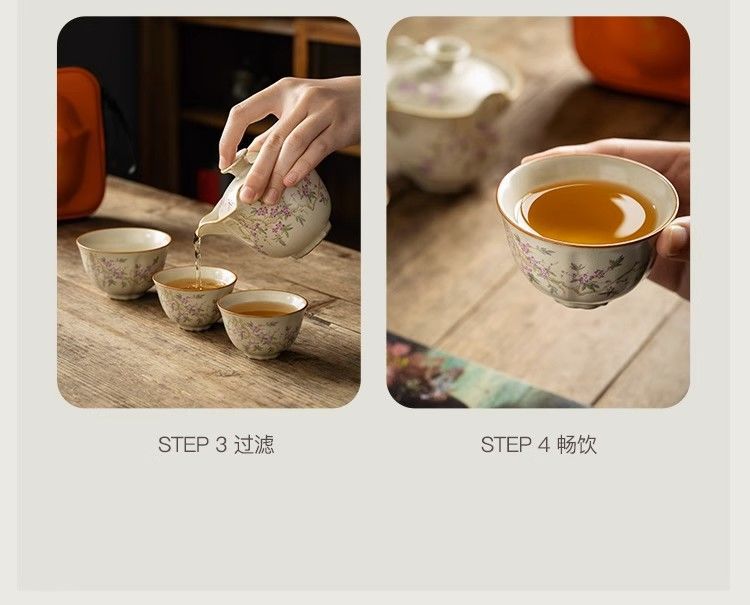 STEP 3 过滤

STEP 4 畅饮