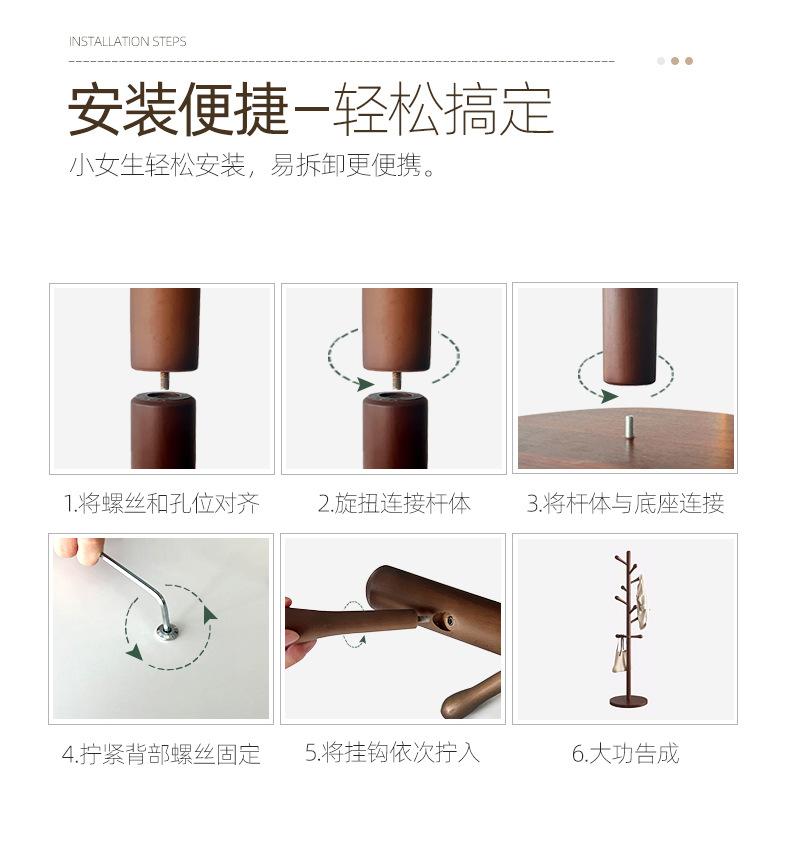 INSTALLATION STEPS

安装便捷–轻松搞定

小女生轻松安装，易拆卸更便携。

1.将螺丝和孔位对齐

2.旋扭连接杆体

3.将杆体与底座连接

4.拧紧背部螺丝固定

5.将挂钩依次拧入

6.大功告成