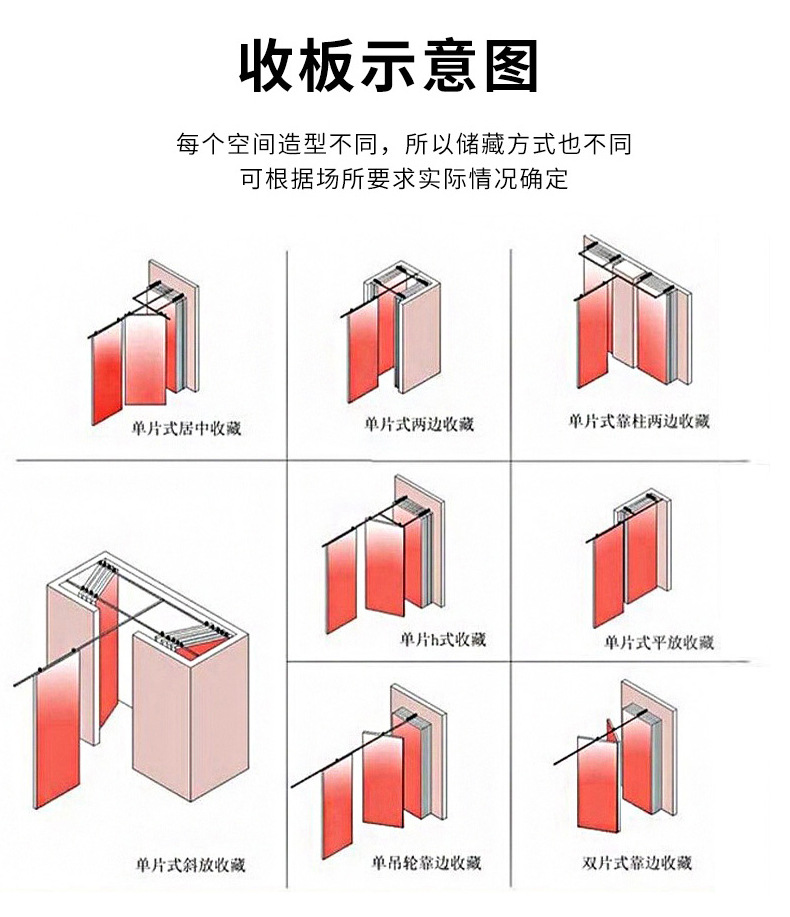 收板示意图

每个空间造型不同，所以储藏方式也不同
可根据场所要求实际情况确定

单片式居中收藏

单片式两边收藏

单片式靠柱两边收藏

单片h式收藏

单片式平放收藏

单片式斜放收藏

单吊轮靠边收藏

双片式靠边收藏