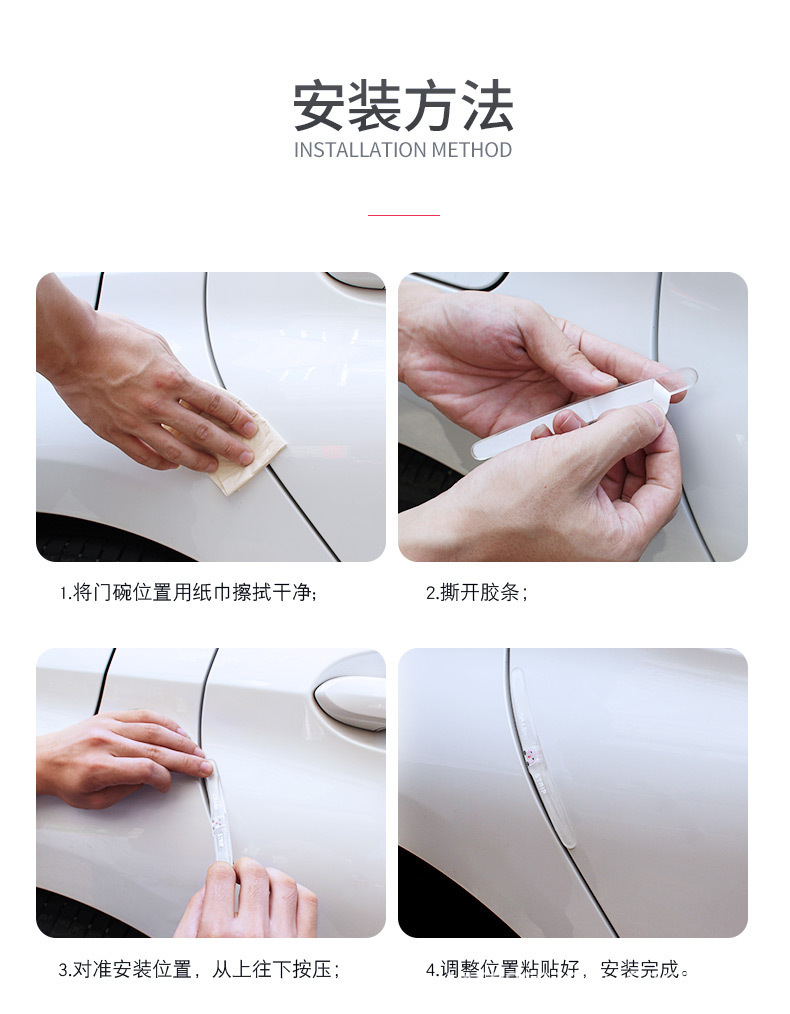 安装方法
INSTALLATION METHOD

1.将门碗位置用纸巾擦拭干净;

2.撕开胶条;

3.对准安装位置，从上往下按压;

4.调整位置粘贴好，安装完成。