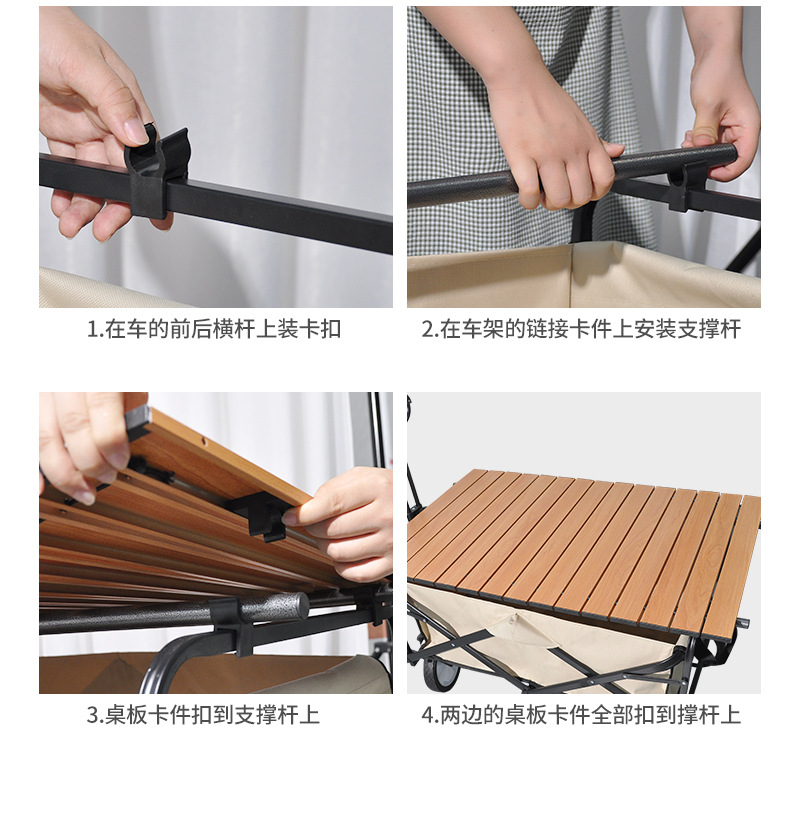 1.在车的前后横杆上装卡扣

2.在车架的链接卡件上安装支撑杆

3.桌板卡件扣到支撑杆上

4.两边的桌板卡件全部扣到撑杆上