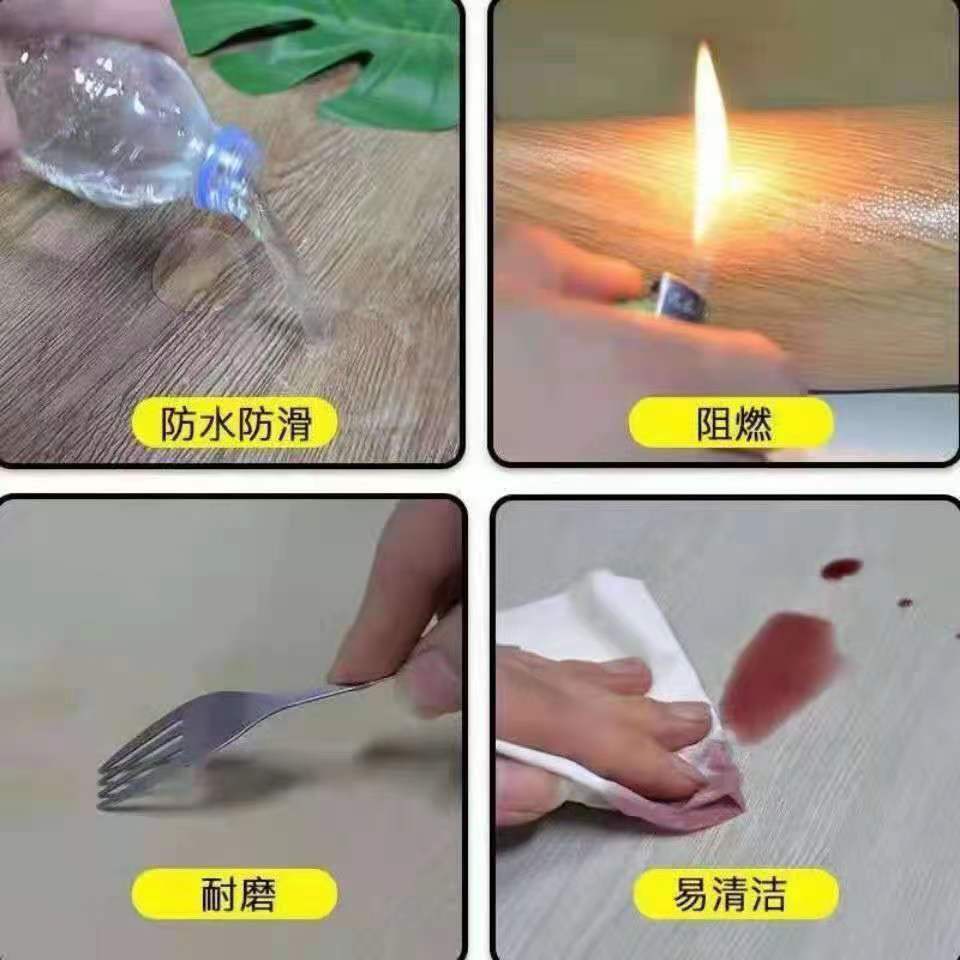 防水防滑

阻燃

耐磨

易清洁