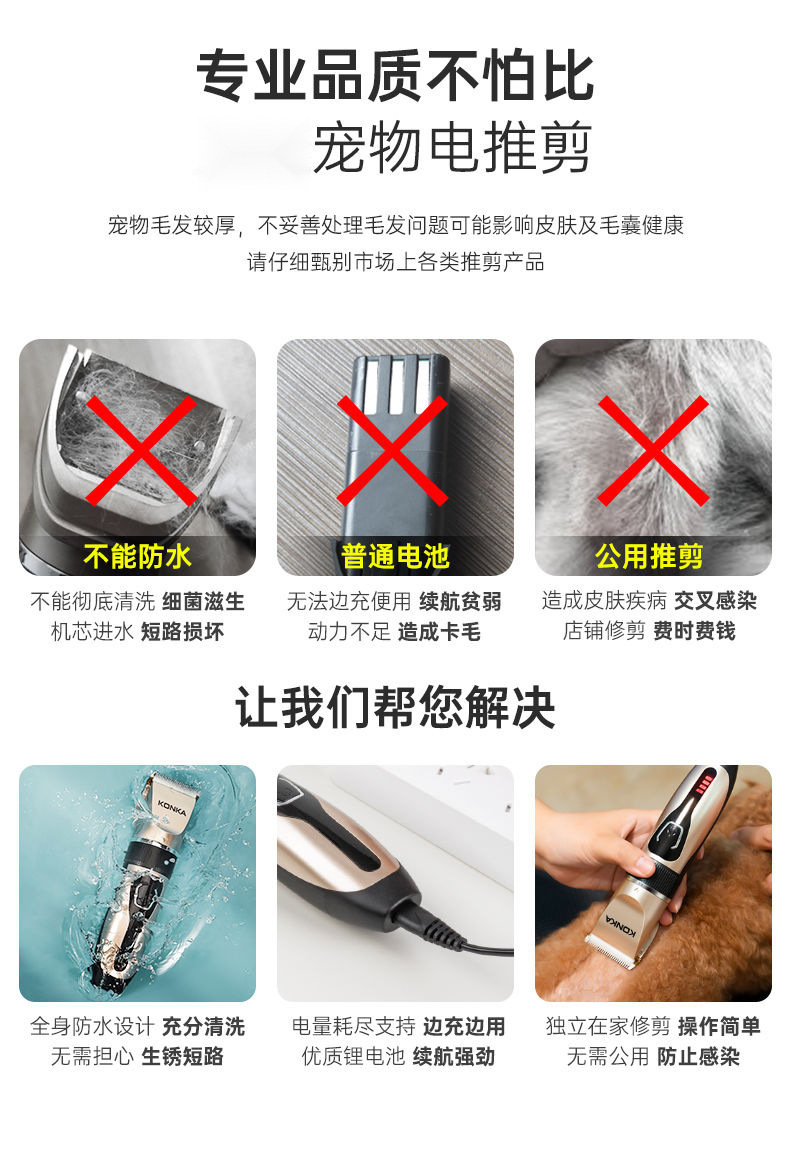 专业品质不怕比
宠物电推剪

宠物毛发较厚，不妥善处理毛发问题可能影响皮肤及毛囊健康
请仔细甄别市场上各类推剪产品

不能防水
不能彻底清洗 细菌滋生
机芯进水 短路损坏

普通电池
无法边充便用 续航贫弱
动力不足 造成卡毛

公用推剪
造成皮肤疾病 交叉感染
店铺修剪 费时费钱

让我们帮您解决

KONKA

全身防水设计 充分清洗
无需担心 生锈短路

电量耗尽支持 边充边用
优质锂电池 续航强劲

KONKA

独立在家修剪 操作简单
无需公用 防止感染