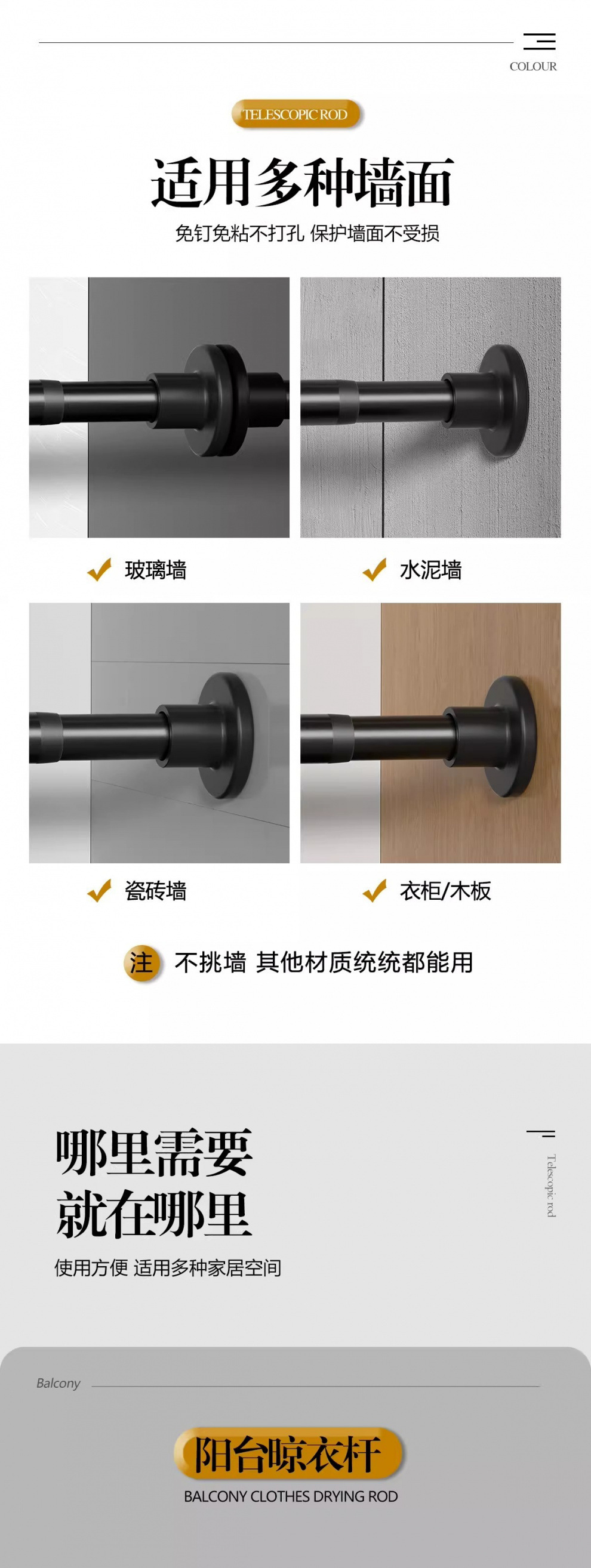 COLOUR

TELESCOPIC ROD

适用多种墙面

免钉免粘不打孔 保护墙面不受损

玻璃墙

水泥墙

瓷砖墙

衣柜/木板

注 不挑墙 其他材质统统都能用

哪里需要
就在哪里

使用方便 适用多种家居空间

Telescopic rod

Balcony

阳台晾衣杆

BALCONY CLOTHES DRYING ROD