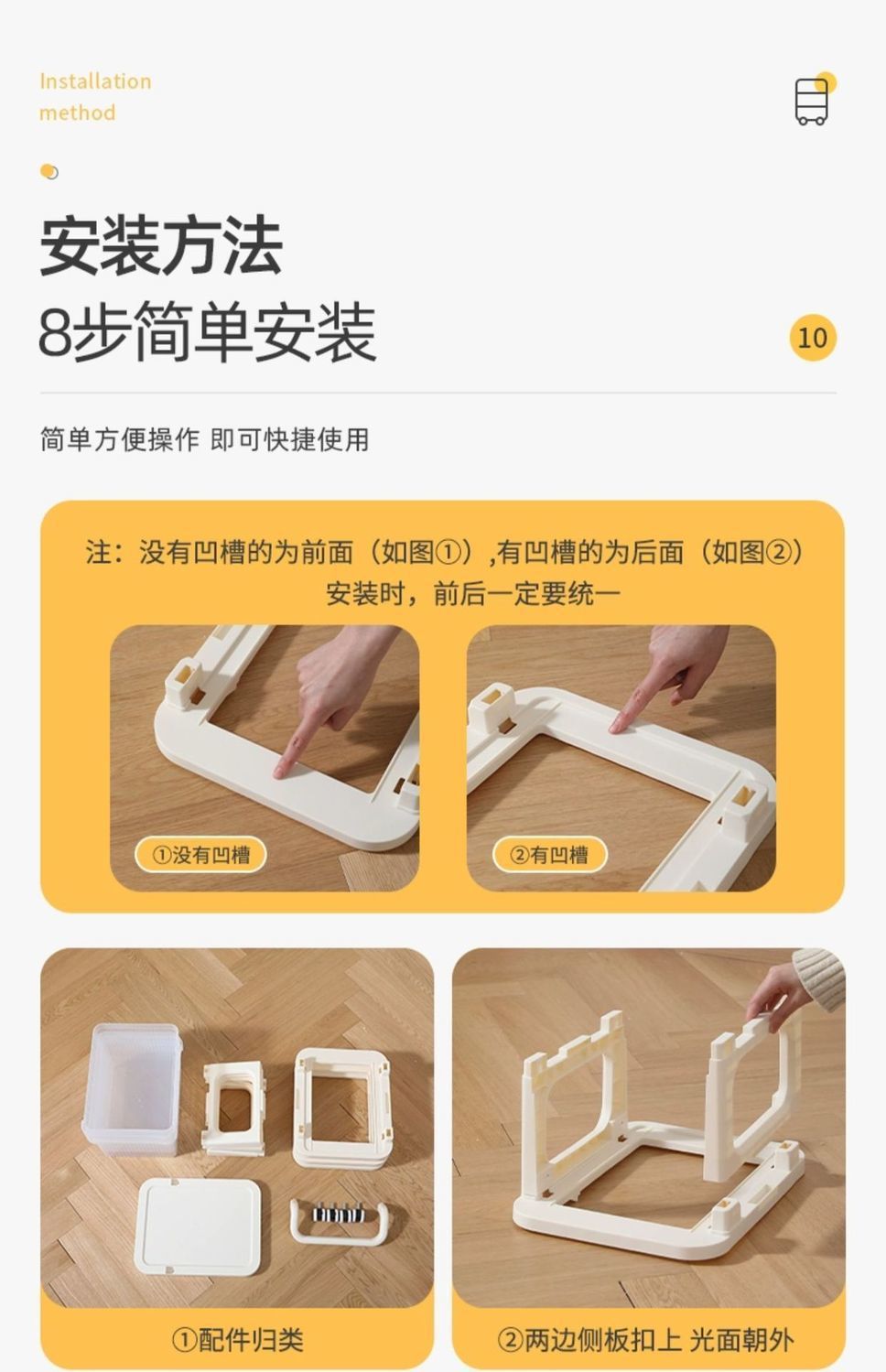 Installation method

安装方法
8步简单安装

10

简单方便操作 即可快捷使用

注：没有凹槽的为前面（如图①）,有凹槽的为后面（如图②）安装时，前后一定要统一

①没有凹槽

②有凹槽

①配件归类

②两边侧板扣上 光面朝外