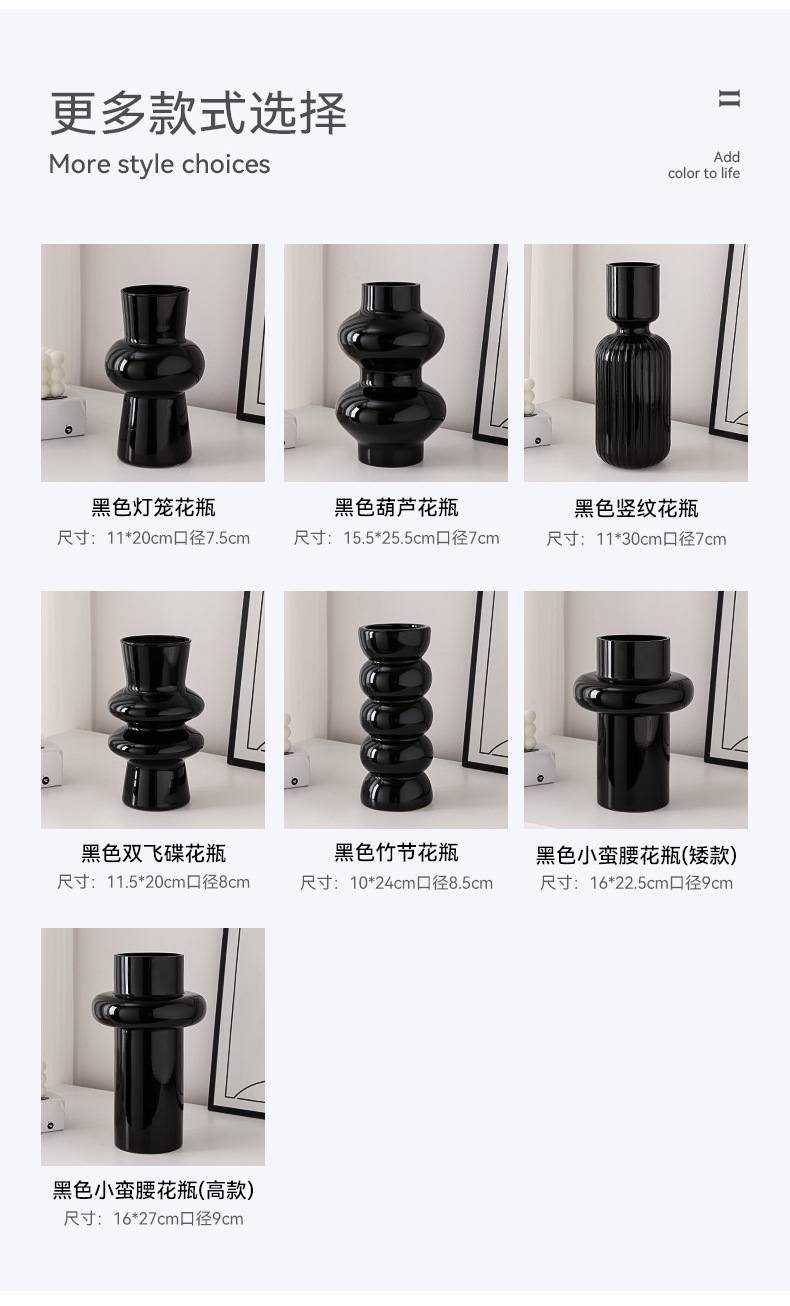 更多款式选择
More style choices

Add
color to life

黑色灯笼花瓶
尺寸：11*20cm口径7.5cm

黑色葫芦花瓶
尺寸：15.5*25.5cm口径7cm

黑色竖纹花瓶
尺寸：11*30cm口径7cm

黑色双飞碟花瓶
尺寸：11.5*20cm口径8cm

黑色竹节花瓶
尺寸：10*24cm口径8.5cm

黑色小蛮腰花瓶(矮款)
尺寸：16*22.5cm口径9cm

黑色小蛮腰花瓶(高款)
尺寸：16*27cm口径9cm