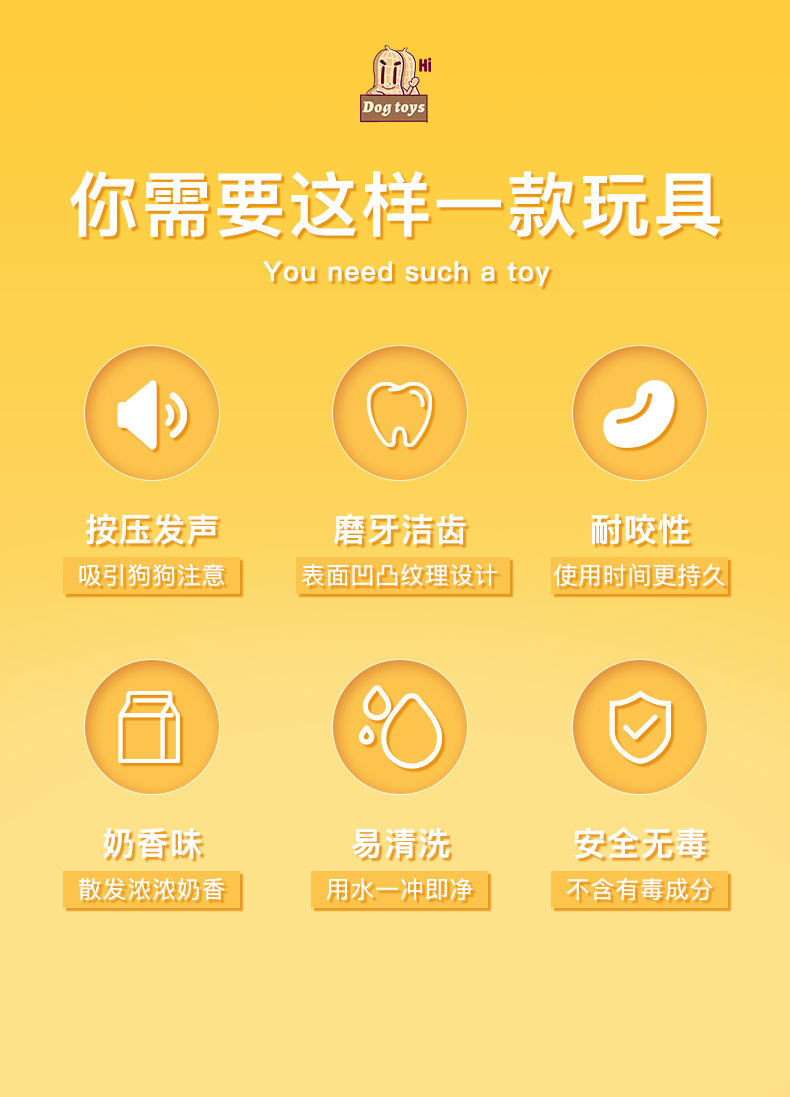 Hi
Dog toys

你需要这样一款玩具
You need such a toy

按压发声
吸引狗狗注意

磨牙洁齿
表面凹凸纹理设计

耐咬性
使用时间更持久

奶香味
散发浓浓奶香

易清洗
用水一冲即净

安全无毒
不含有毒成分