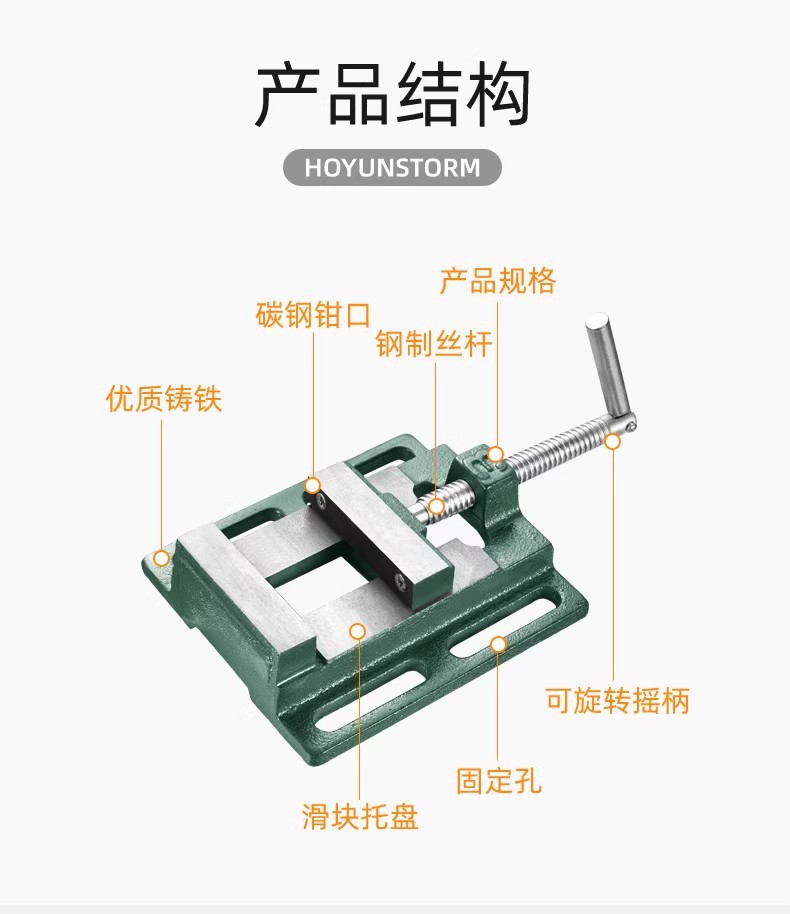 产品结构

HOYUNSTORM

产品规格

碳钢钳口

钢制丝杆

优质铸铁

可旋转摇柄

固定孔

滑块托盘