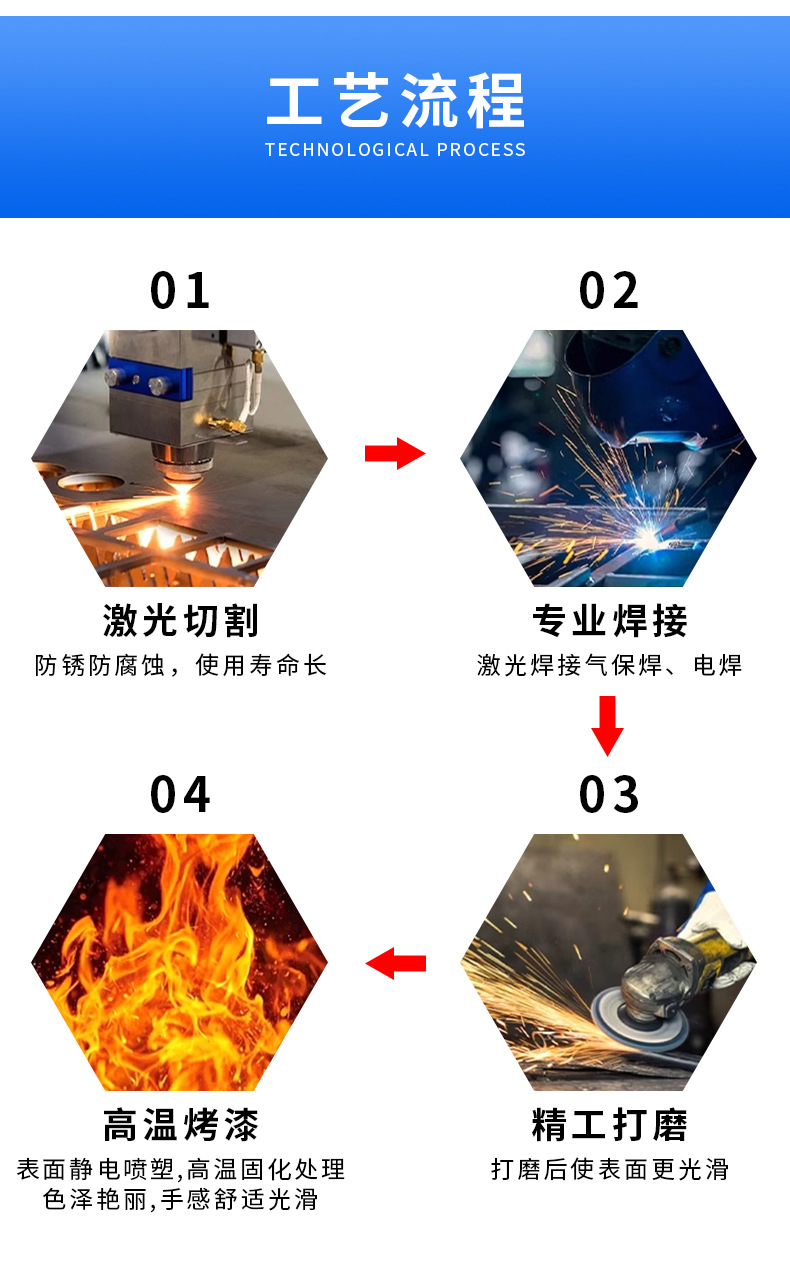 工艺流程
TECHNOLOGICAL PROCESS

01

激光切割
防锈防腐蚀，使用寿命长

02

专业焊接
激光焊接气保焊、电焊

03

精工打磨
打磨后使表面更光滑

04

高温烤漆
表面静电喷塑,高温固化处理
色泽艳丽,手感舒适光滑