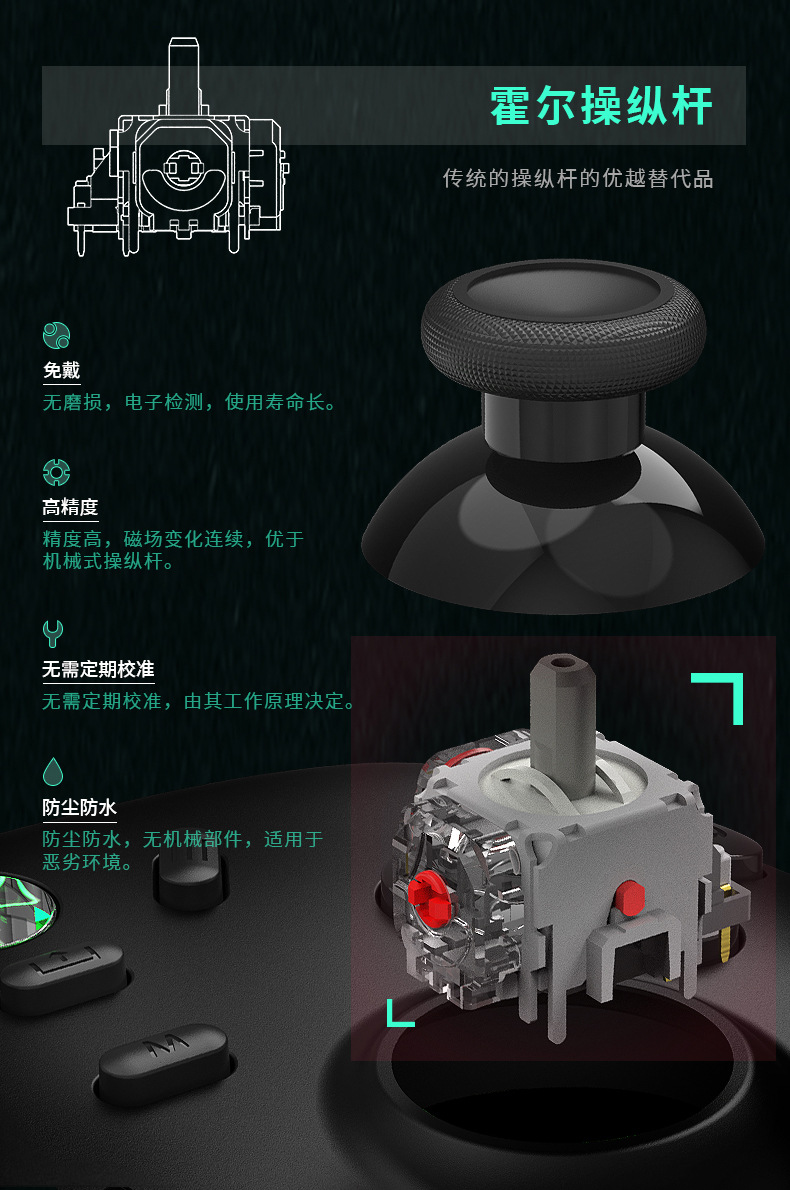 霍尔操纵杆

传统的操纵杆的优越替代品

免戴
无磨损，电子检测，使用寿命长。

高精度
精度高，磁场变化连续，优于机械式操纵杆。

无需定期校准
无需定期校准，由其工作原理决定。

防尘防水
防尘防水，无机械部件，适用于恶劣环境。

M