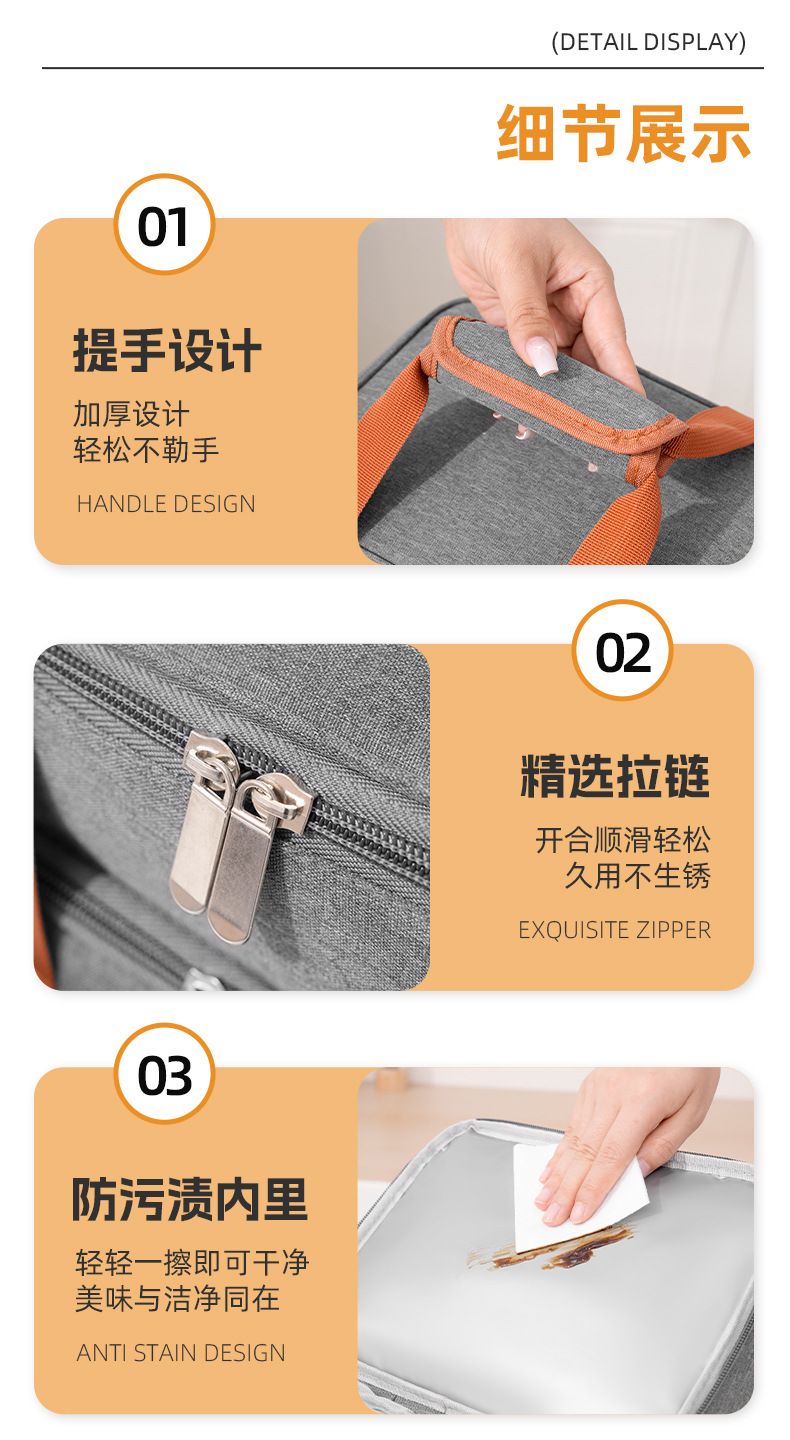 (DETAIL DISPLAY)

细节展示

01

提手设计

加厚设计
轻松不勒手

HANDLE DESIGN

02

精选拉链

开合顺滑轻松
久用不生锈

EXQUISITE ZIPPER

03

防污渍内里

轻轻一擦即可干净
美味与洁净同在

ANTI STAIN DESIGN