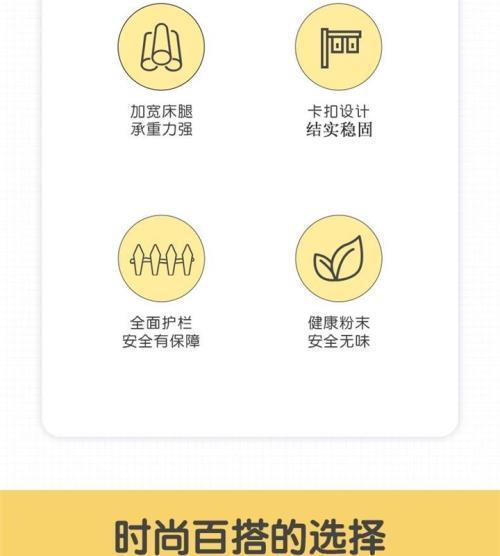 加宽床腿
承重力强

卡扣设计
结实稳固

全面护栏
安全有保障

健康粉末
安全无味

时尚百搭的选择