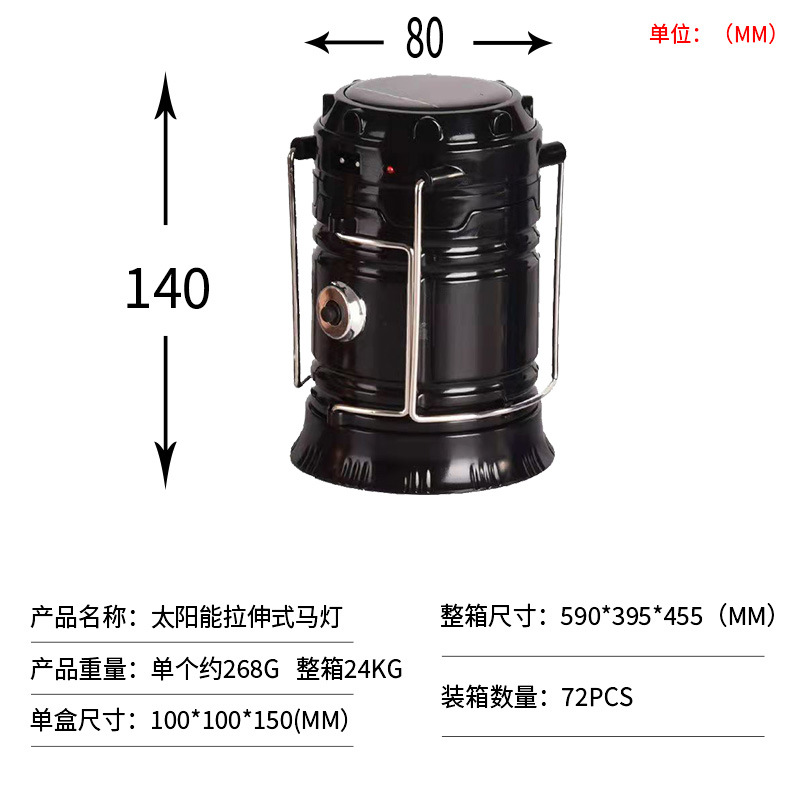 80

单位：（MM）

140

产品名称：太阳能拉伸式马灯

产品重量：单个约268G 整箱24KG

单盒尺寸：100*100*150(MM)

整箱尺寸：590*395*455（MM）

装箱数量：72PCS