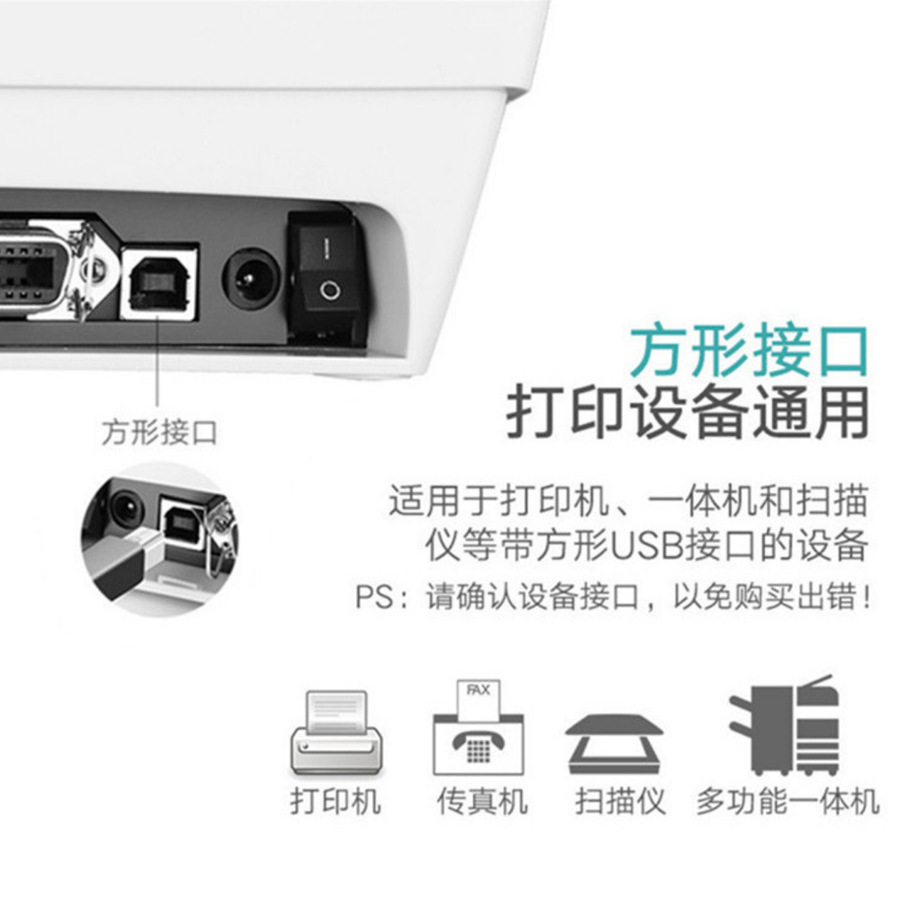 方形接口

方形接口
打印设备通用

适用于打印机、一体机和扫描仪等带方形USB接口的设备

PS：请确认设备接口，以免购买出错！

FAX

打印机
传真机
扫描仪
多功能一体机