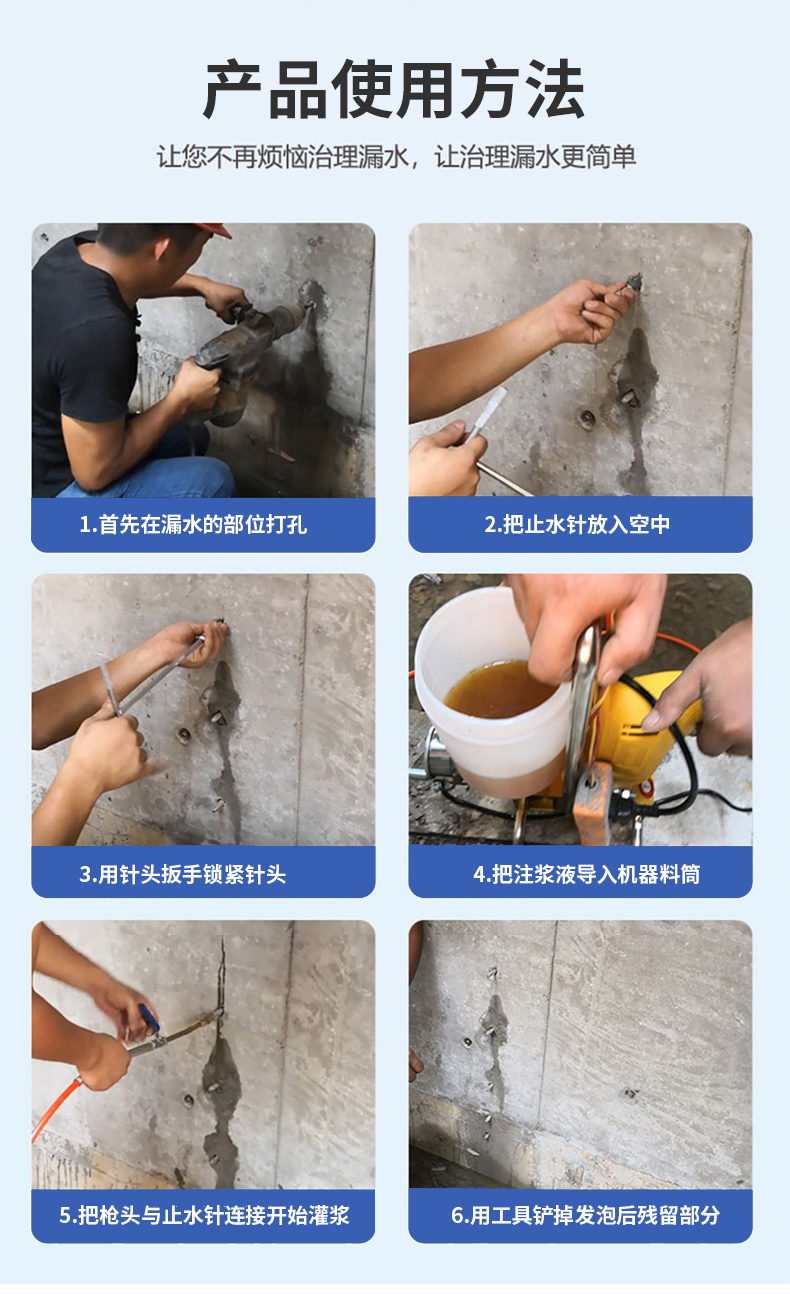 产品使用方法

让您不再烦恼治理漏水，让治理漏水更简单

1.首先在漏水的部位打孔

2.把止水针放入空中

3.用针头扳手锁紧针头

4.把注浆液导入机器料筒

5.把枪头与止水针连接开始灌浆

6.用工具铲掉发泡后残留部分