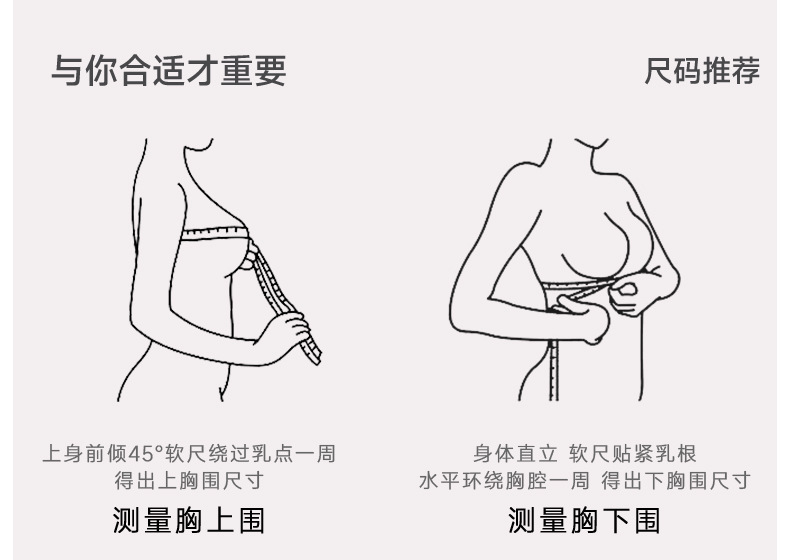 与你合适才重要

尺码推荐

上身前倾45°软尺绕过乳点一周
得出上胸围尺寸

测量胸上围

身体直立 软尺贴紧乳根
水平环绕胸腔一周 得出下胸围尺寸

测量胸下围