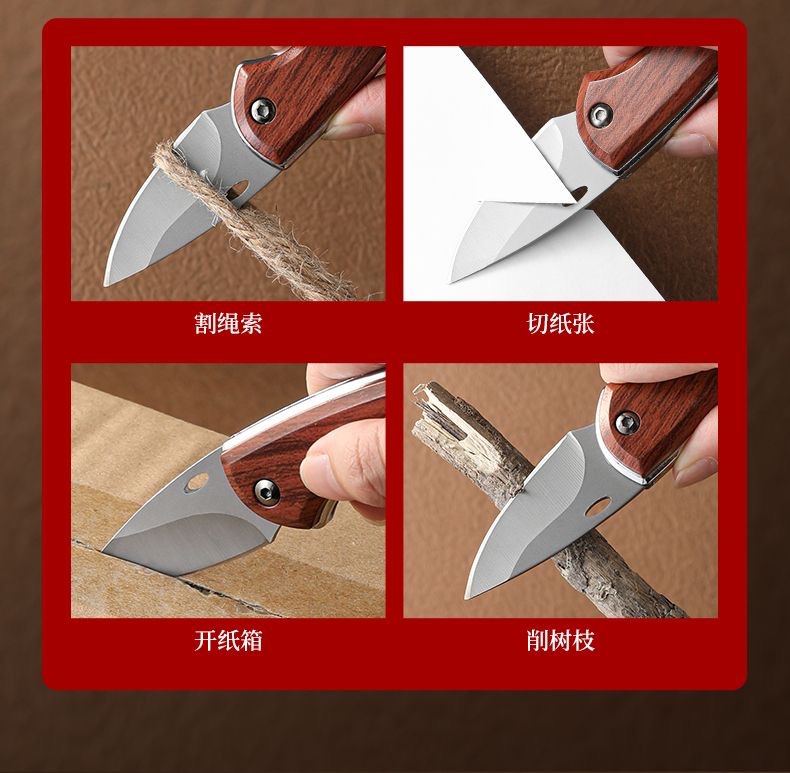 割绳索

切纸张

开纸箱

削树枝