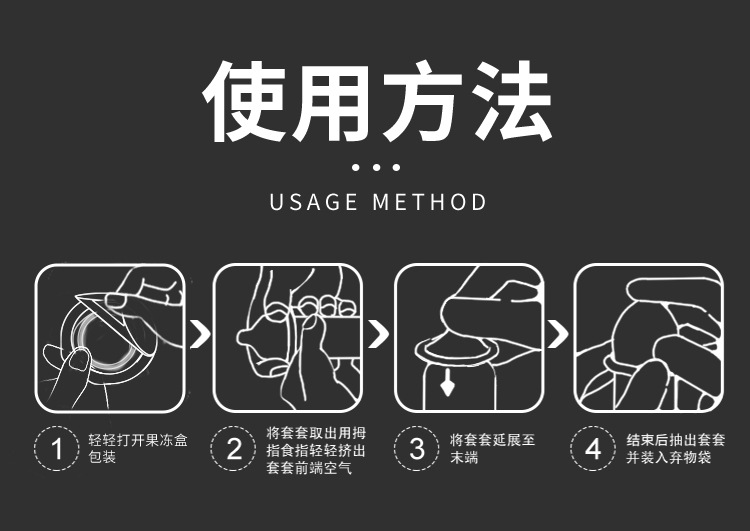 使用方法

USAGE METHOD

1 轻轻打开果冻盒包装

2 将套套取出用拇指食指轻轻挤出套套前端空气

3 将套套延展至末端

4 结束后抽出套套并装入弃物袋