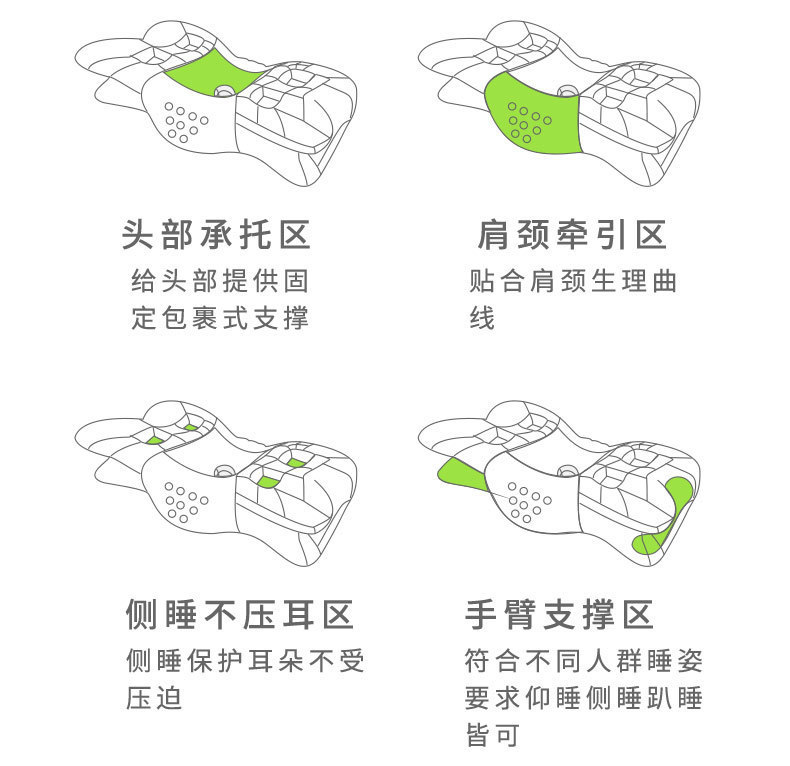 头部承托区

给头部提供固定包裹式支撑

肩颈牵引区

贴合肩颈生理曲线

侧睡不压耳区

侧睡保护耳朵不受压迫

手臂支撑区

符合不同人群睡姿要求仰睡侧睡趴睡皆可