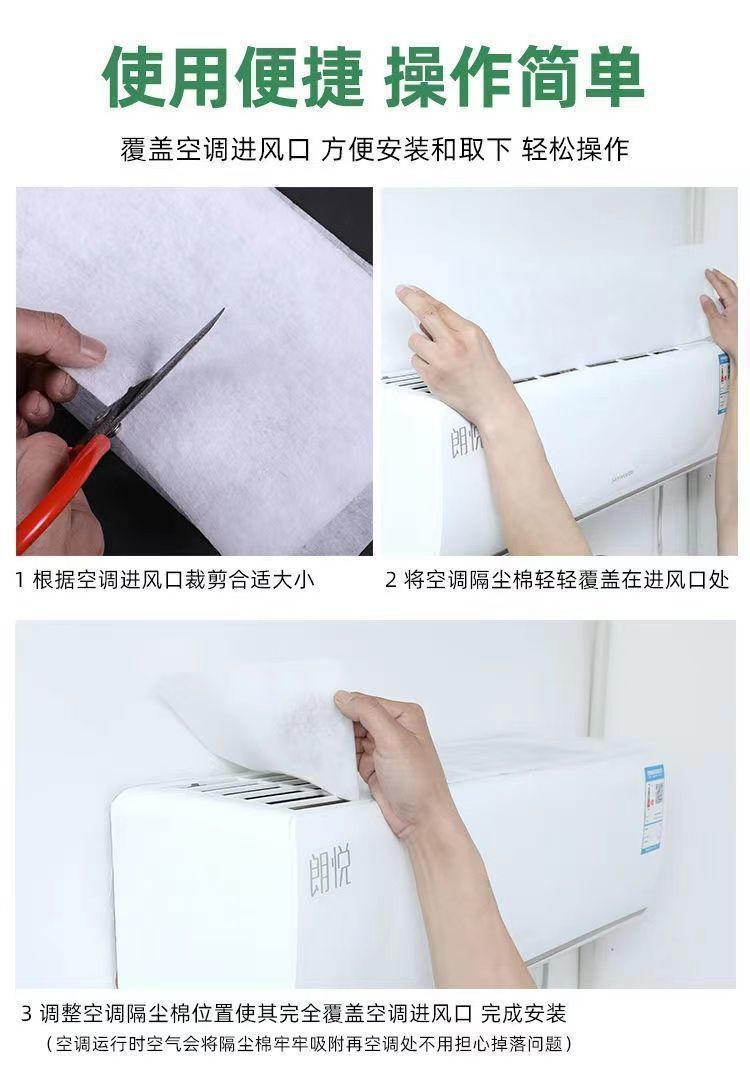 使用便捷 操作简单

覆盖空调进风口 方便安装和取下 轻松操作

朗悦

1 根据空调进风口裁剪合适大小

2 将空调隔尘棉轻轻覆盖在进风口处

朗悦

3 调整空调隔尘棉位置使其完全覆盖空调进风口 完成安装

（空调运行时空气会将隔尘棉牢牢吸附再空调处不用担心掉落问题）