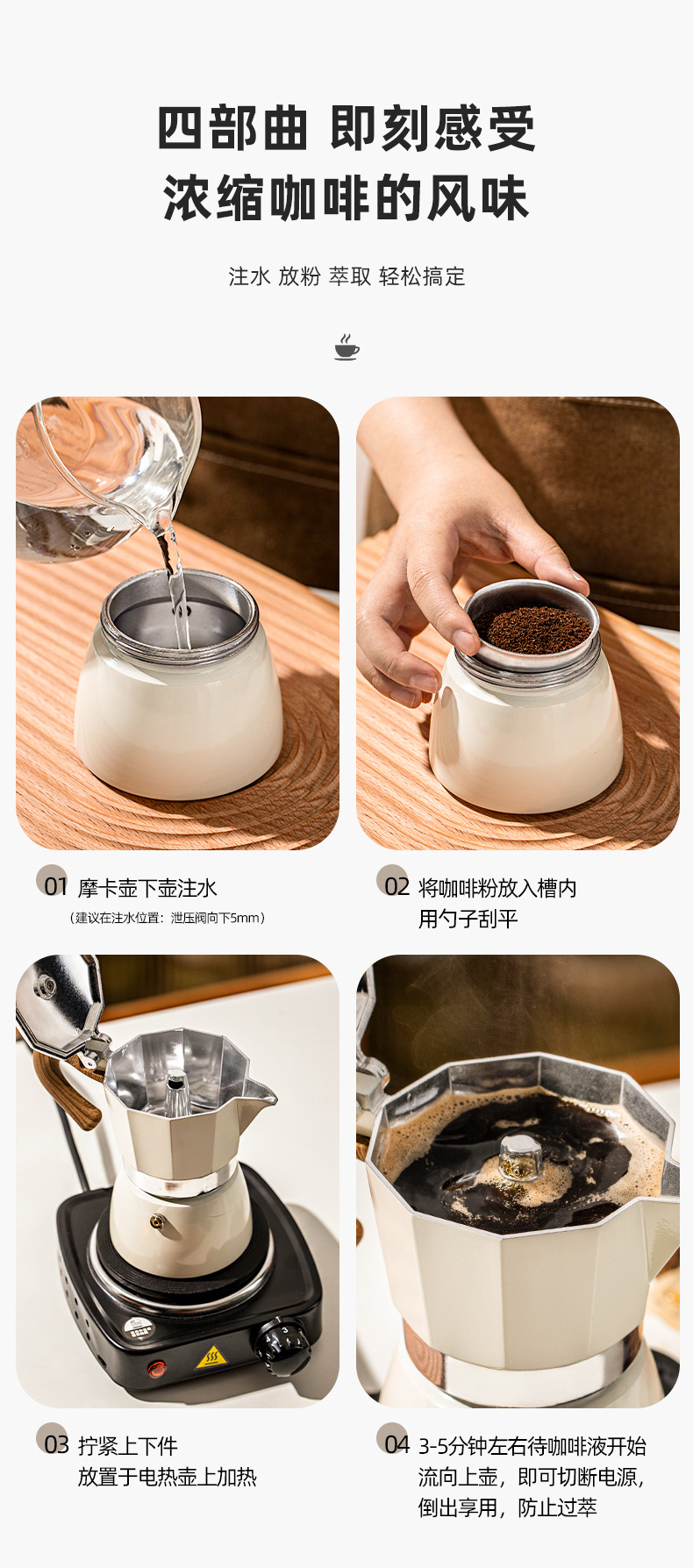 四部曲 即刻感受
浓缩咖啡的风味

注水 放粉 萃取 轻松搞定

01 摩卡壶下壶注水
（建议在注水位置：泄压阀向下5mm）

02 将咖啡粉放入槽内
用勺子刮平

03 拧紧上下件
放置于电热壶上加热

04 3-5分钟左右待咖啡液开始流向上壶，即可切断电源，倒出享用，防止过萃