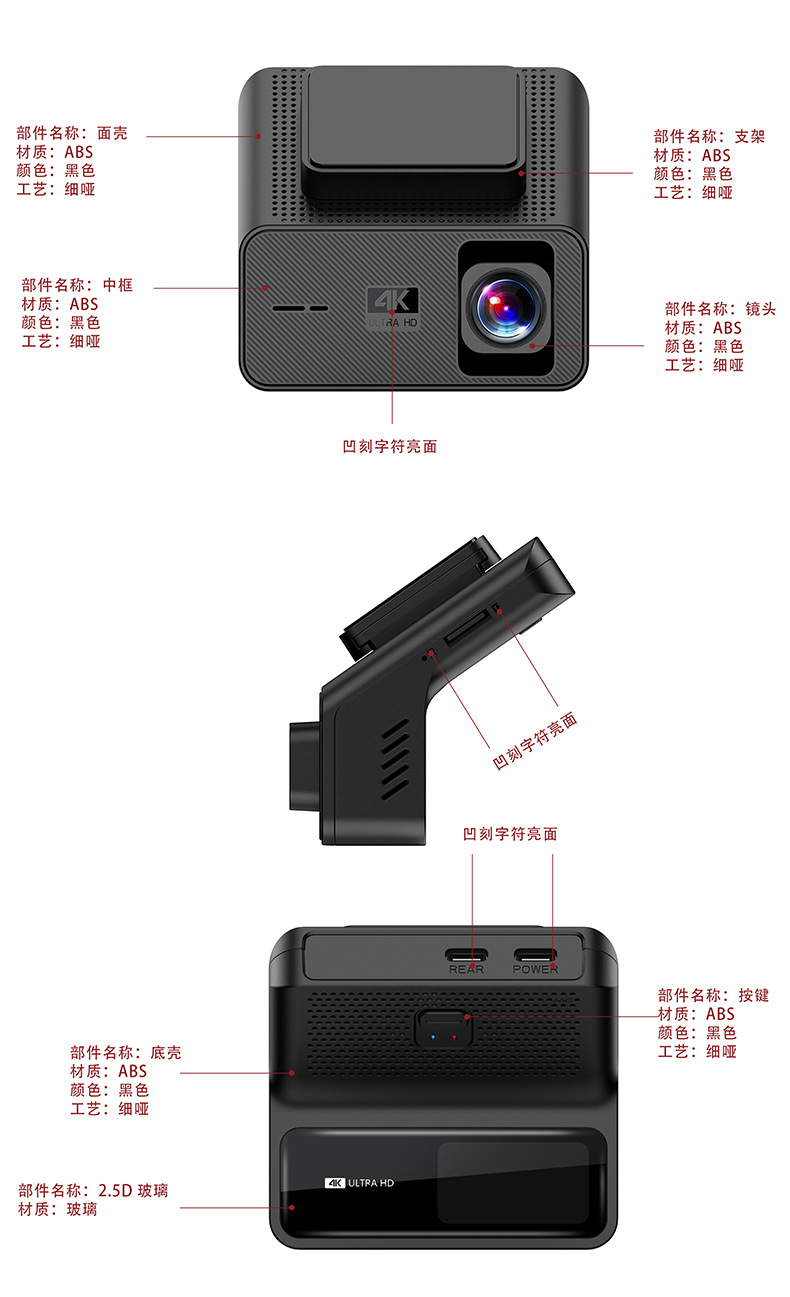 部件名称：面壳
材质：ABS
颜色：黑色
工艺：细哑

部件名称：支架
材质：ABS
颜色：黑色
工艺：细哑

部件名称：中框
材质：ABS
颜色：黑色
工艺：细哑

4K
ULTRA HD

部件名称：镜头
材质：ABS
颜色：黑色
工艺：细哑

凹刻字符亮面

凹刻字符亮面

凹刻字符亮面

REAR
POWER

部件名称：按键
材质：ABS
颜色：黑色
工艺：细哑

部件名称：底壳
材质：ABS
颜色：黑色
工艺：细哑

4K ULTRA HD

部件名称：2.5D 玻璃
材质：玻璃