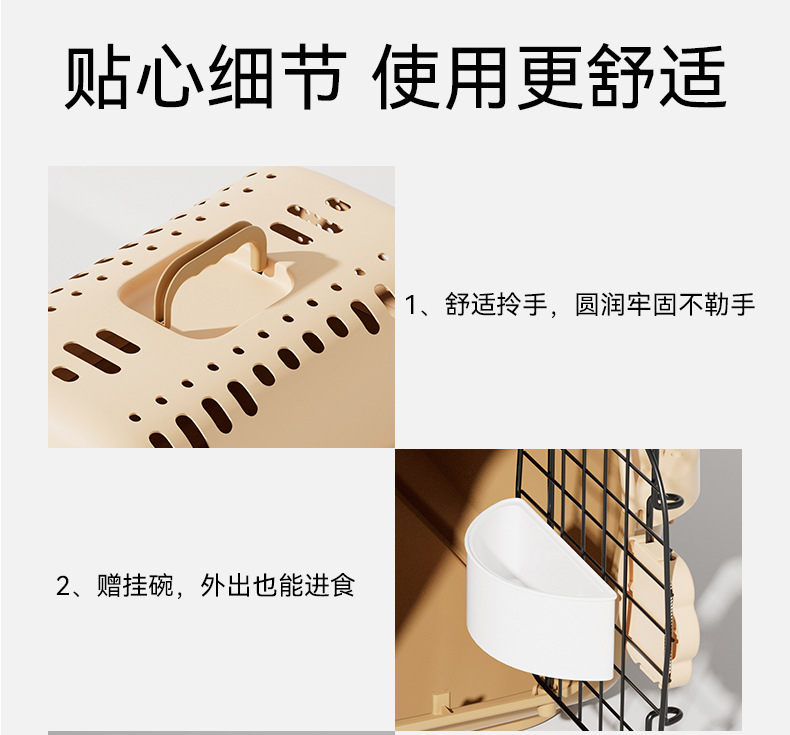 贴心细节 使用更舒适

1、舒适拎手，圆润牢固不勒手

2、赠挂碗，外出也能进食