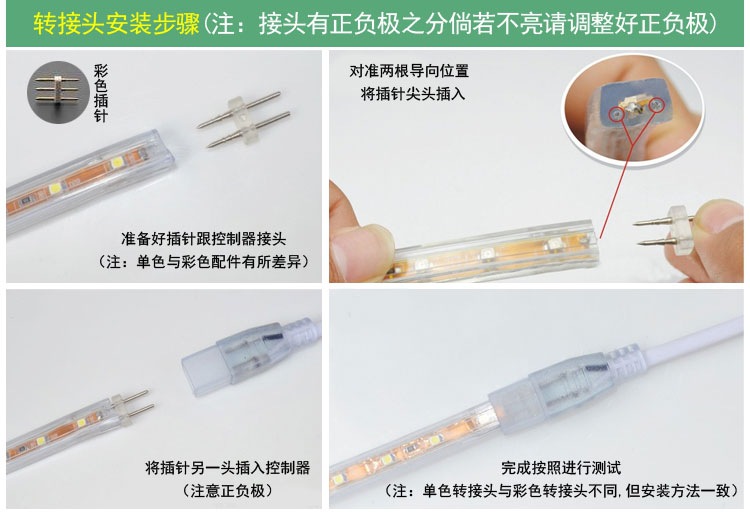 转接头安装步骤(注：接头有正负极之分倘若不亮请调整好正负极)

彩色插针

准备好插针跟控制器接头
（注：单色与彩色配件有所差异）

对准两根导向位置
将插针尖头插入

将插针另一头插入控制器
（注意正负极）

完成按照进行测试
（注：单色转接头与彩色转接头不同，但安装方法一致）