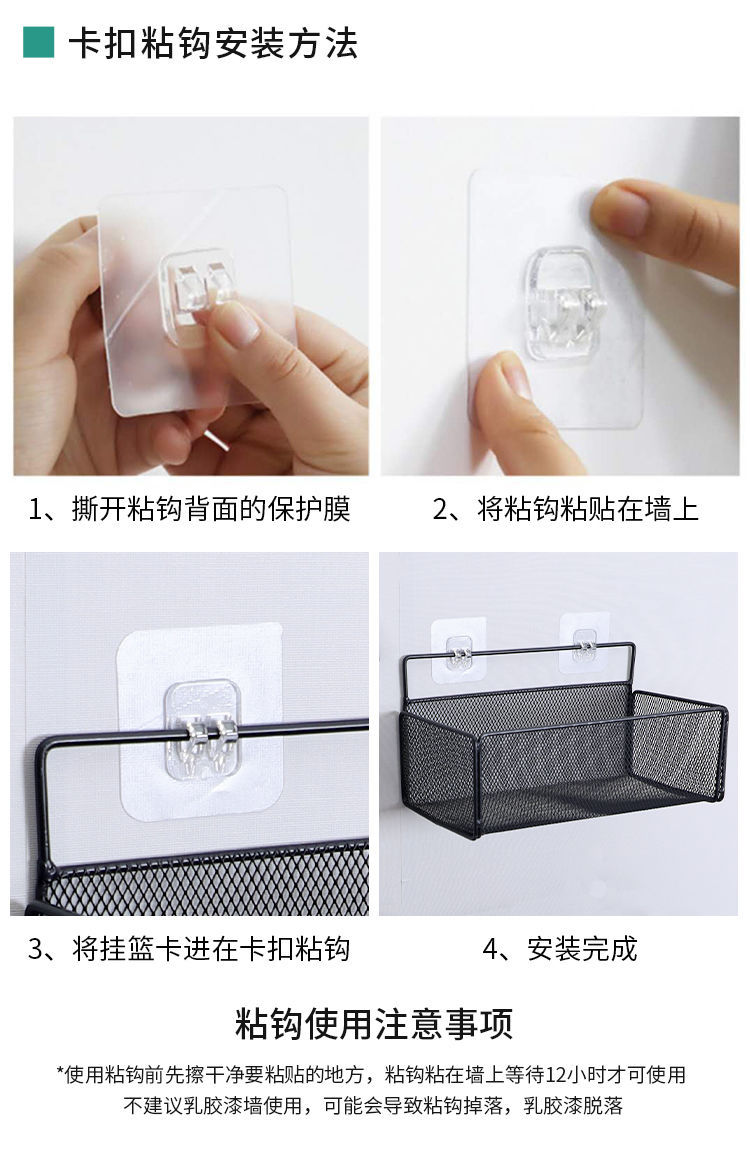 卡扣粘钩安装方法

1、撕开粘钩背面的保护膜

2、将粘钩粘贴在墙上

3、将挂篮卡进在卡扣粘钩

4、安装完成

粘钩使用注意事项

*使用粘钩前先擦干净要粘贴的地方，粘钩粘在墙上等待12小时才可使用
不建议乳胶漆墙使用，可能会导致粘钩掉落，乳胶漆脱落