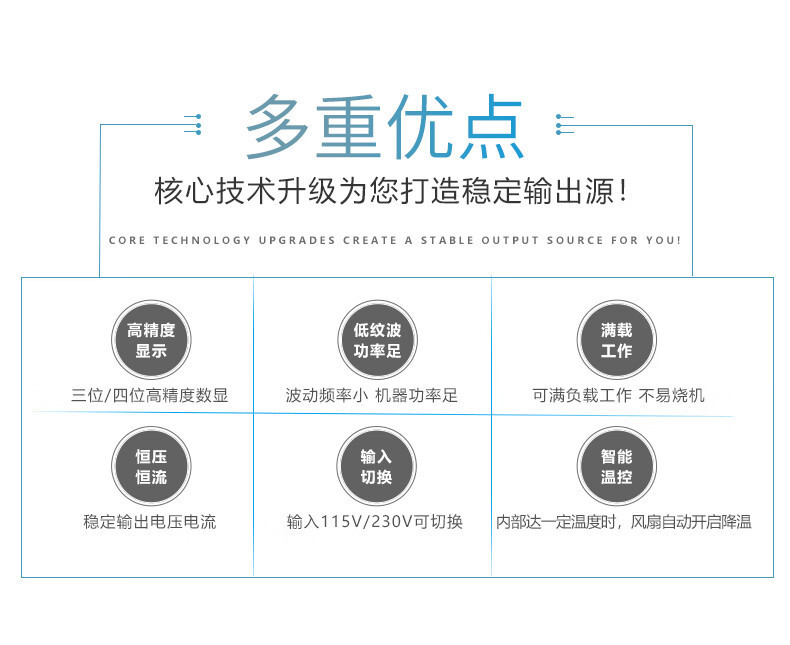 多重优点

核心技术升级为您打造稳定输出源！

CORE TECHNOLOGY UPGRADES CREATE A STABLE OUTPUT SOURCE FOR YOU!

高精度
显示

三位/四位高精度数显

低纹波
功率足

波动频率小 机器功率足

满载
工作

可满负载工作 不易烧机

恒压
恒流

稳定输出电压电流

输入
切换

输入115V/230V可切换

智能
温控

内部达一定温度时，风扇自动开启降温