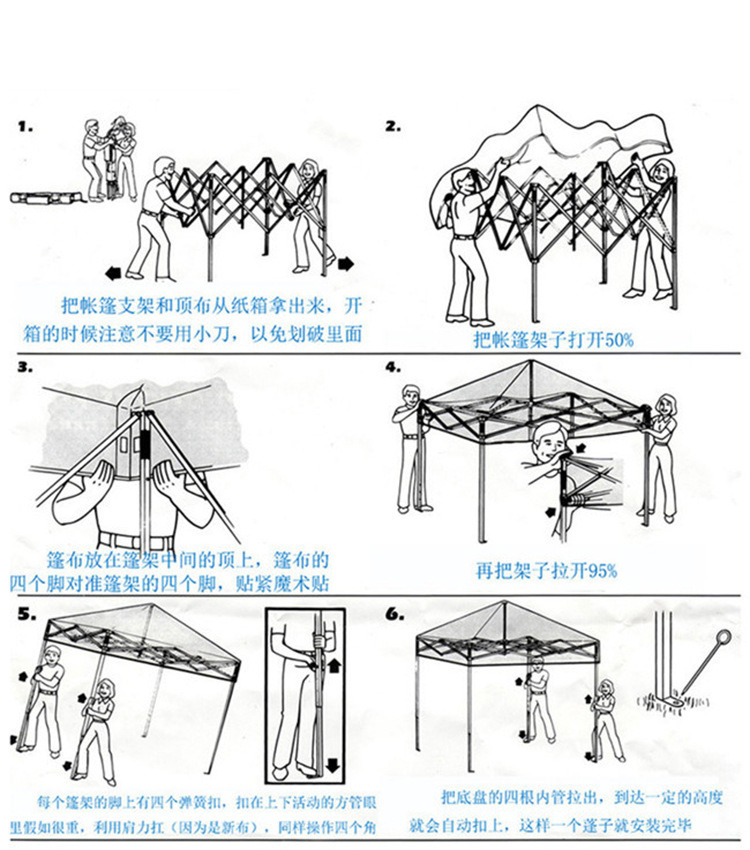 1.

把帐篷支架和顶布从纸箱拿出来，开箱的时候注意不要用小刀，以免划破里面

2.

把帐篷架子打开50%

3.

篷布放在篷架中间的顶上，篷布的四个脚对准篷架的四个脚，贴紧魔术贴

4.

再把架子拉开95%

5.

每个篷架的脚上有四个弹簧扣，扣在上下活动的方管眼里假如很重，利用肩力扛（因为是新布），同样操作四个角

6.

把底盘的四根内管拉出，到达一定的高度就会自动扣上，这样一个蓬子就安装完毕