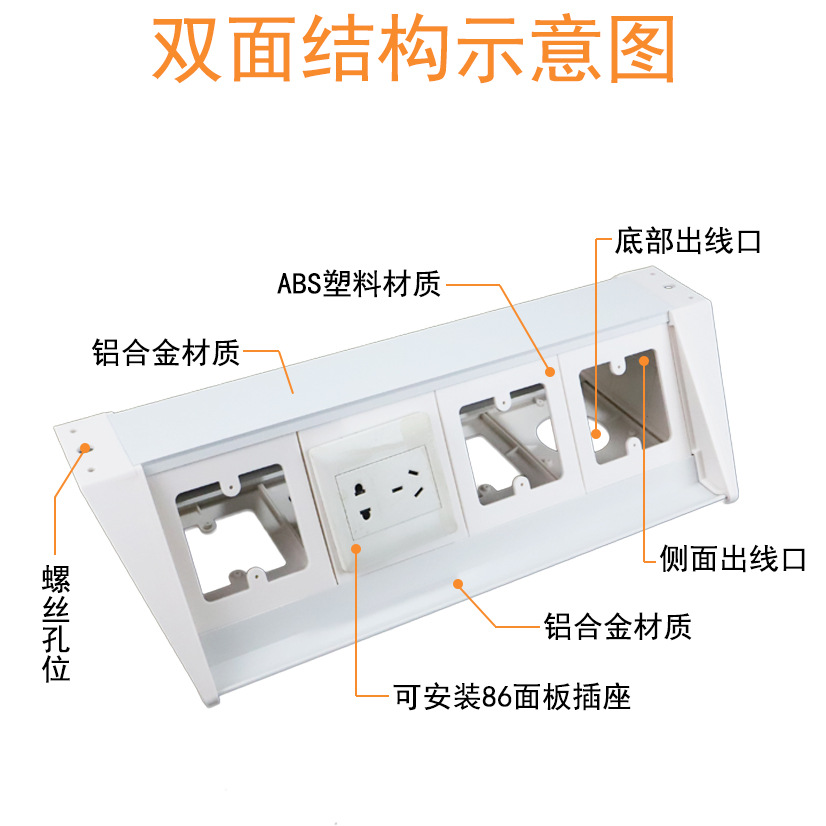 双面结构示意图

底部出线口

ABS塑料材质

铝合金材质

螺丝孔位

侧面出线口

铝合金材质

可安装86面板插座