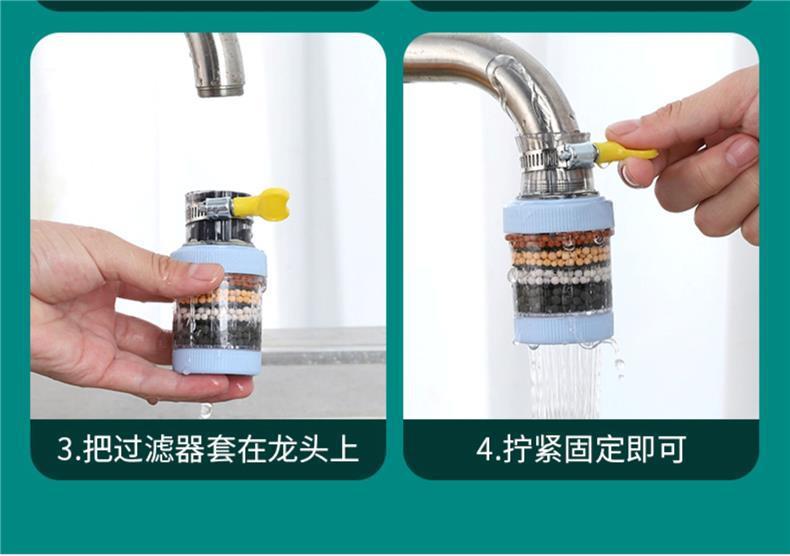 3.把过滤器套在龙头上

4.拧紧固定即可