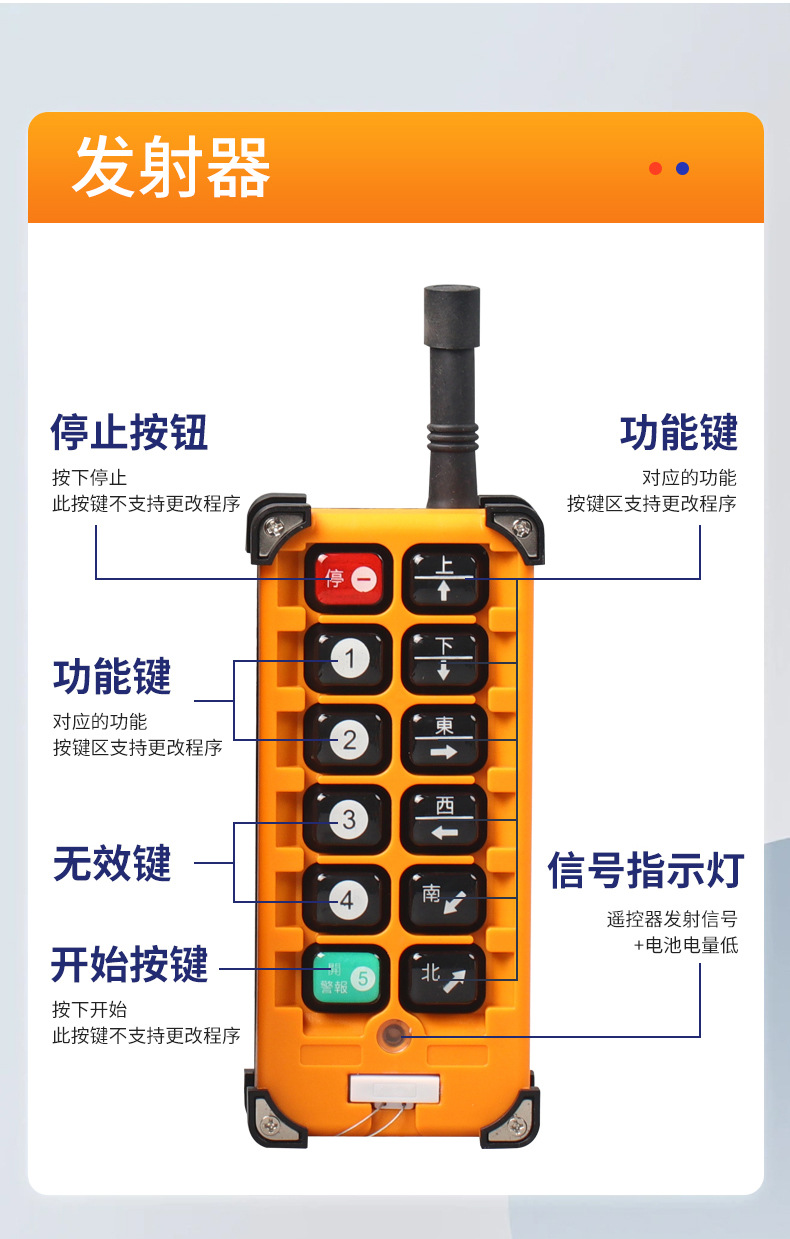 发射器

停止按钮
按下停止
此按键不支持更改程序

功能键
对应的功能
按键区支持更改程序

功能键
对应的功能
按键区支持更改程序

无效键

开始按键
按下开始
此按键不支持更改程序

信号指示灯
遥控器发射信号
+电池电量低

停
上
1
下
2
東
3
西
4
南
開
警報
5
北