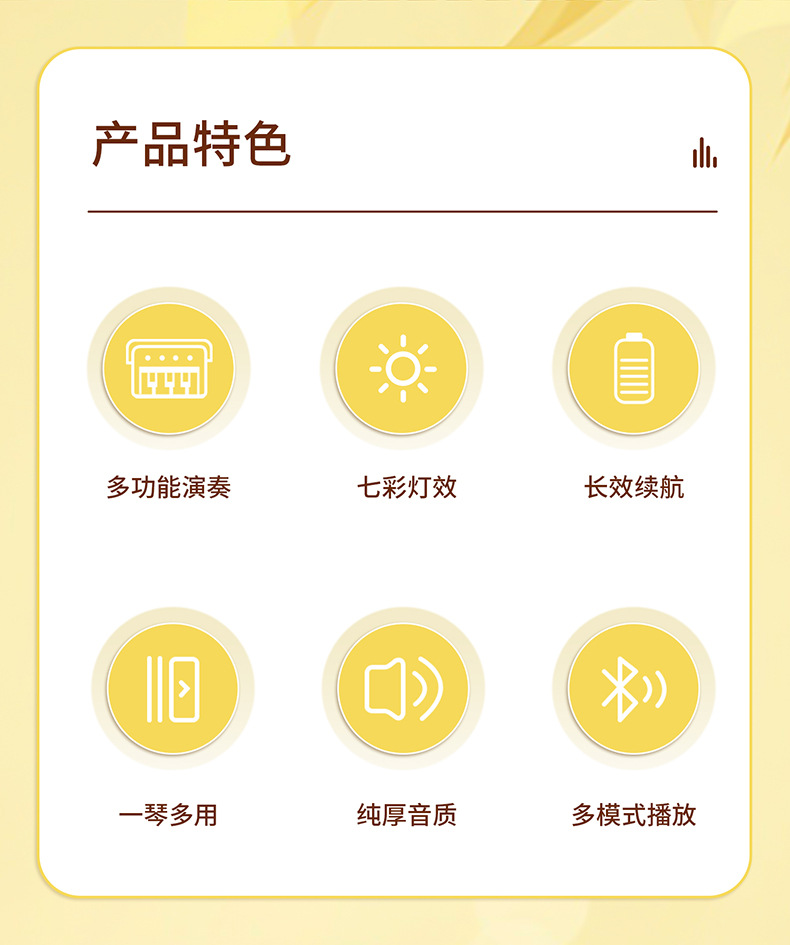 产品特色

多功能演奏

七彩灯效

长效续航

一琴多用

纯厚音质

多模式播放