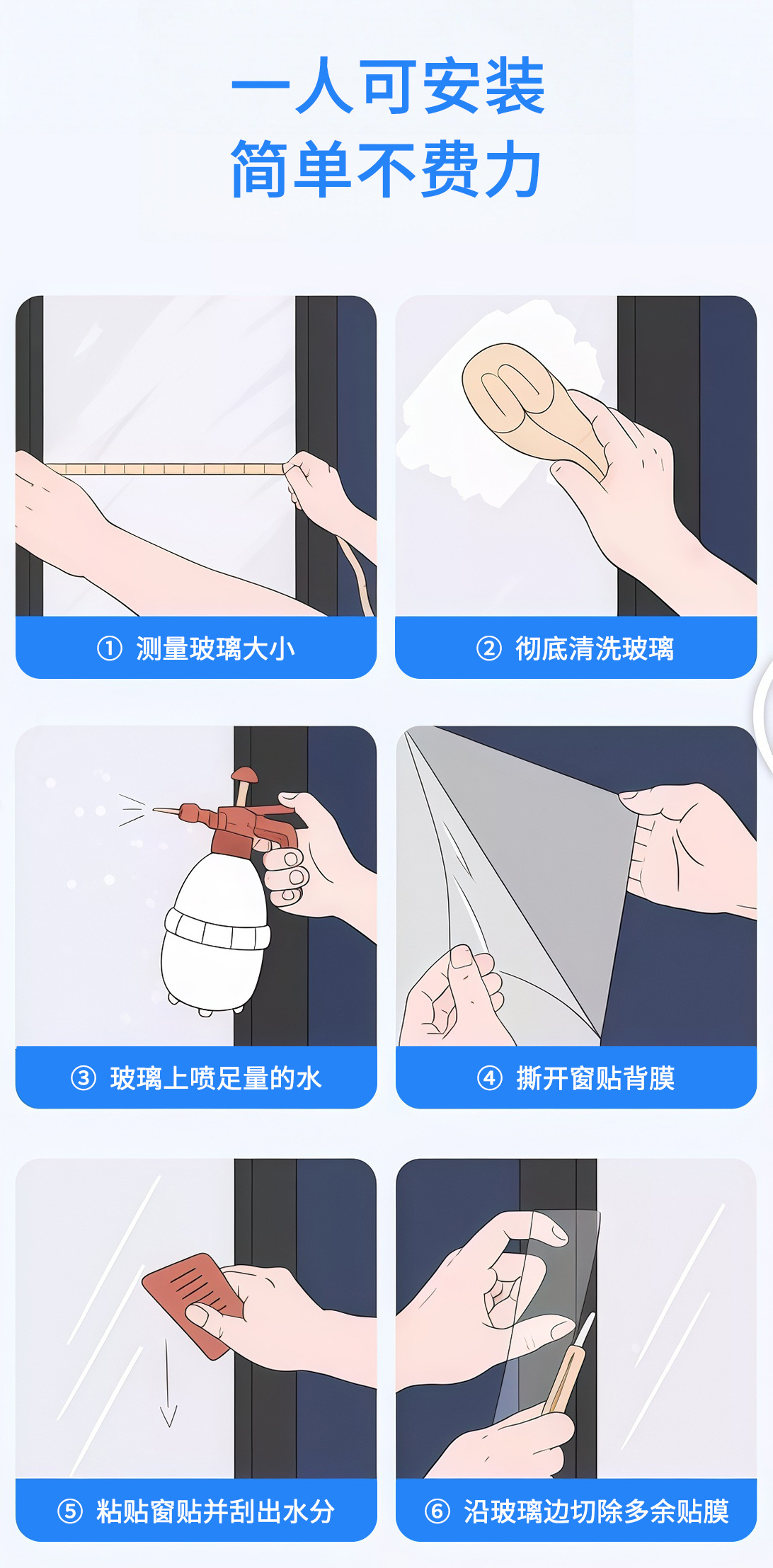 一人可安装
简单不费力

① 测量玻璃大小

② 彻底清洗玻璃

③ 玻璃上喷足量的水

④ 撕开窗贴背膜

⑤ 粘贴窗贴并刮出水分

⑥ 沿玻璃边切除多余贴膜