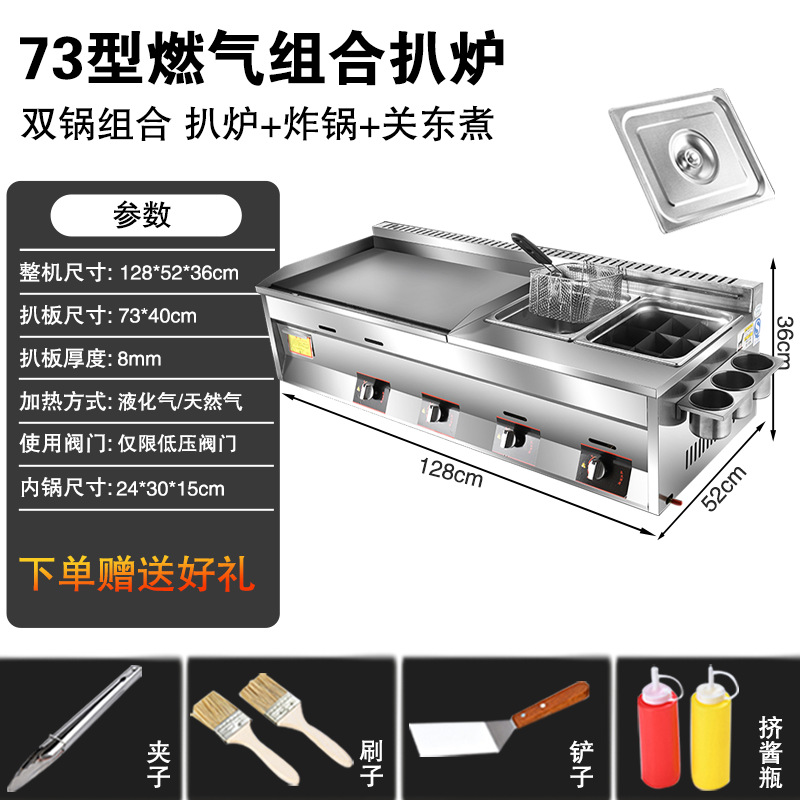 73型燃气组合扒炉

双锅组合 扒炉+炸锅+关东煮

参数

整机尺寸: 128*52*36cm

扒板尺寸: 73*40cm

扒板厚度: 8mm

加热方式: 液化气/天然气

使用阀门: 仅限低压阀门

内锅尺寸: 24*30*15cm

下单赠送好礼

36cm

128cm

52cm

夹子

刷子

铲子

挤酱瓶