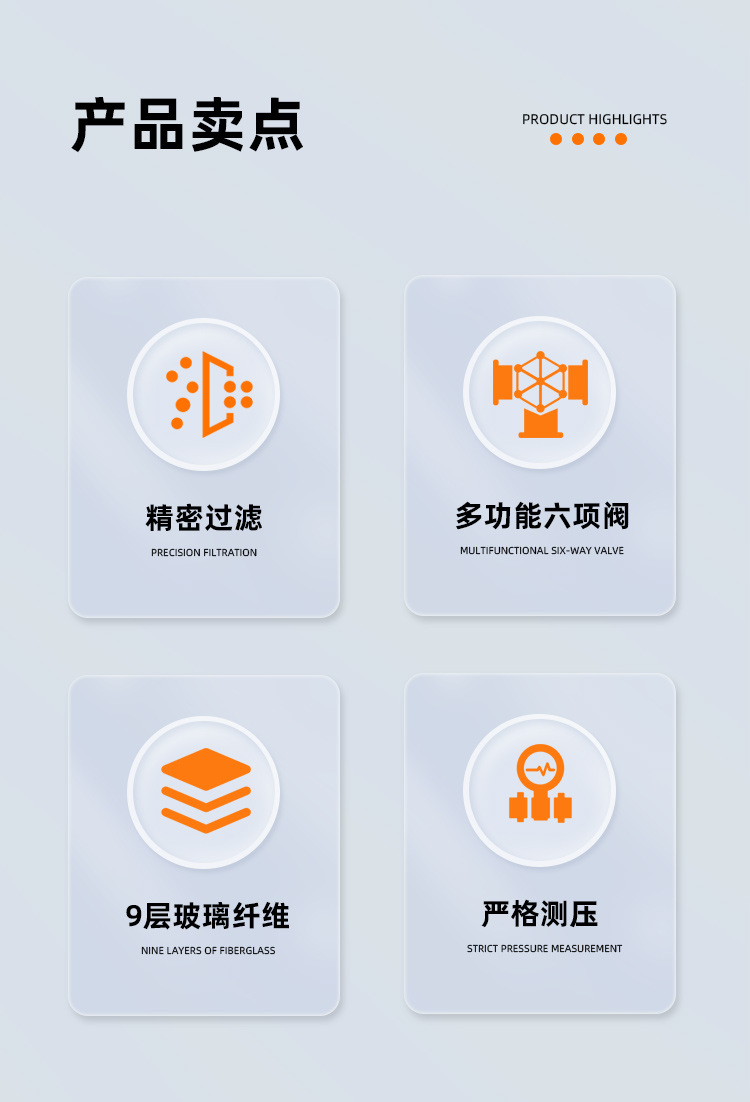 产品卖点

PRODUCT HIGHLIGHTS

精密过滤

PRECISION FILTRATION

多功能六项阀

MULTIFUNCTIONAL SIX-WAY VALVE

9层玻璃纤维

NINE LAYERS OF FIBERGLASS

严格测压

STRICT PRESSURE MEASUREMENT